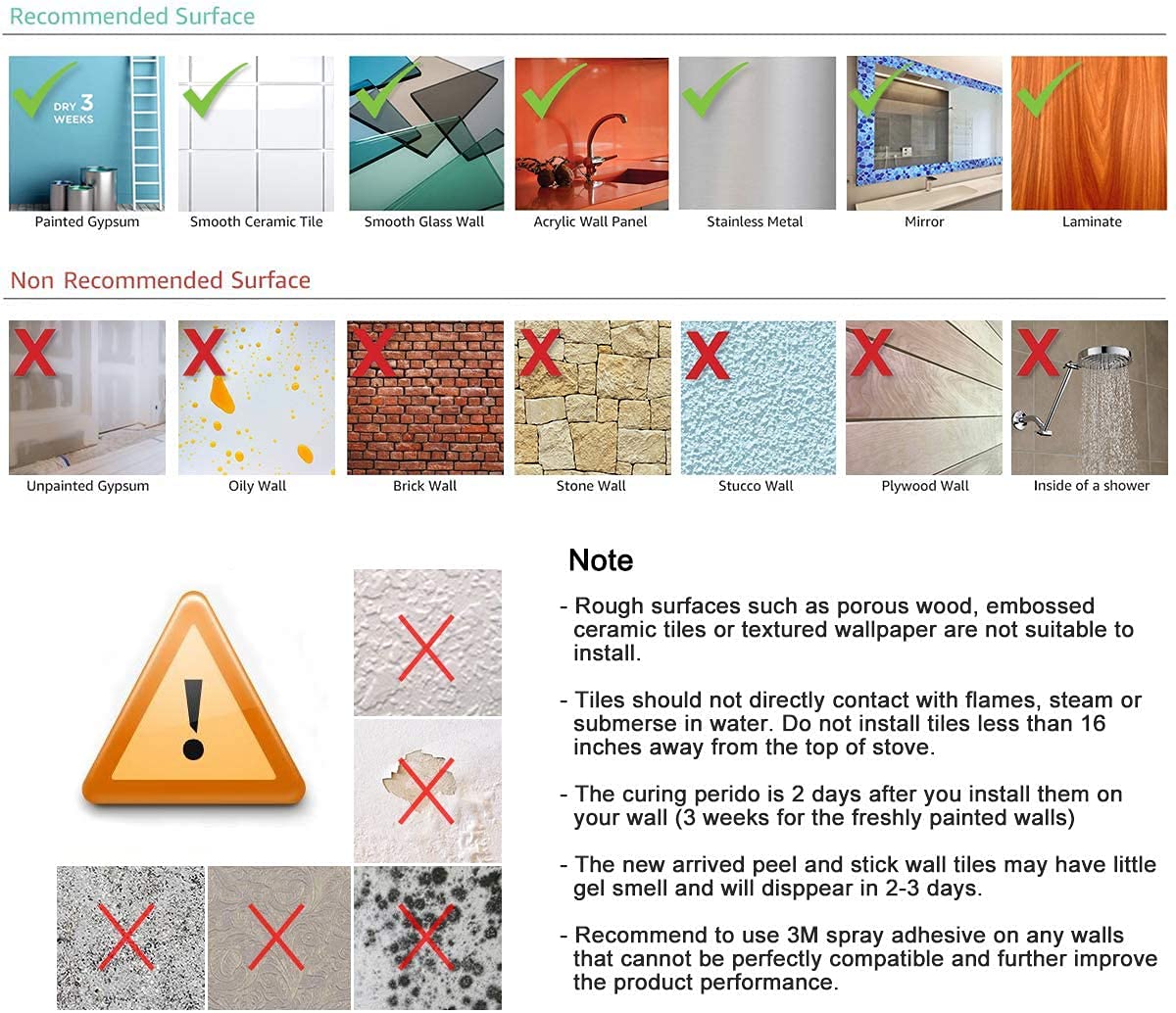 Recommended Surface

DRY 3 WEEKS

Painted Gypsum

Smooth Ceramic Tile

Smooth Glass Wall

Acrylic Wall Panel

Stainless Metal

Mirror

Laminate

Non Recommended Surface

Unpainted Gypsum

Oily Wall

Brick Wall

Stone Wall

Stucco Wall

Plywood Wall

Inside of a shower

Note

- Rough surfaces such as porous wood, embossed ceramic tiles or textured wallpaper are not suitable to install.

- Tiles should not directly contact with flames, steam or submerse in water. Do not install tiles less than 16 inches away from the top of stove.

- The curing perido is 2 days after you install them on your wall (3 weeks for the freshly painted walls)

- The new arrived peel and stick wall tiles may have little gel smell and will disppear in 2-3 days.

- Recommend to use 3M spray adhesive on any walls that cannot be perfectly compatible and further improve the product performance.