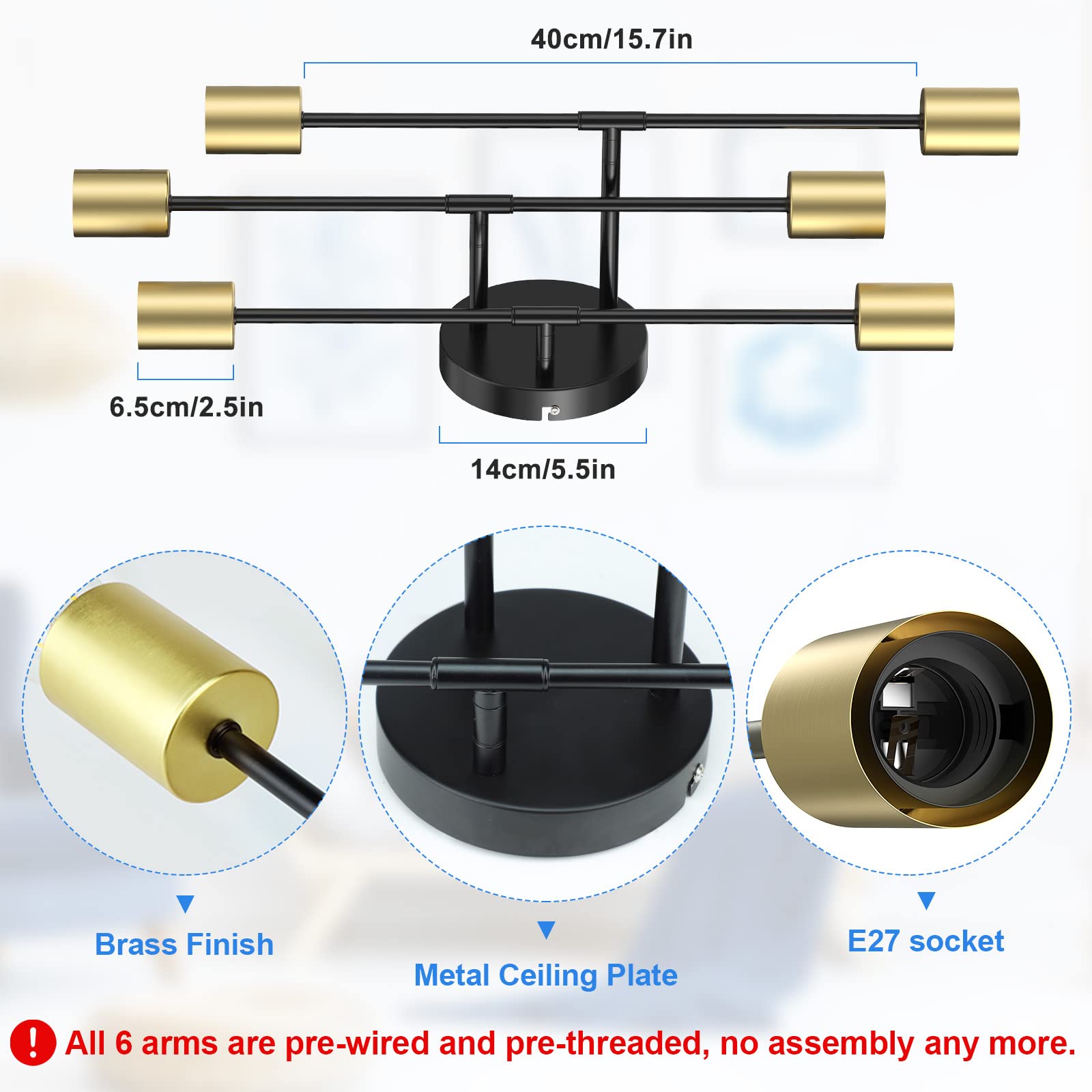 40cm/15.7in

6.5cm/2.5in

14cm/5.5in

Brass Finish

Metal Ceiling Plate

E27 socket

! All 6 arms are pre-wired and pre-threaded, no assembly any more.