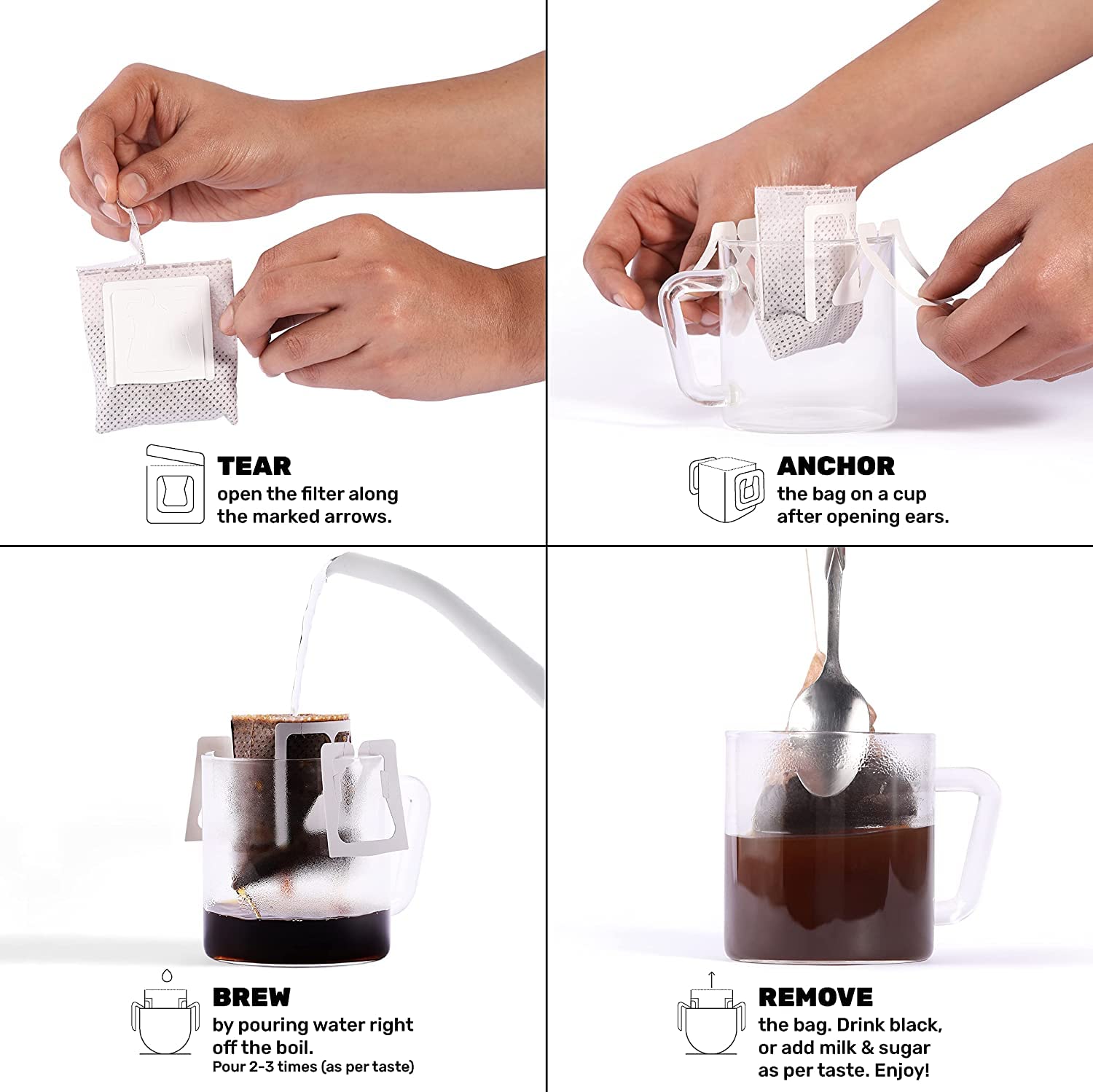 TEAR
open the filter along the marked arrows.

ANCHOR
the bag on a cup after opening ears.

BREW
by pouring water right off the boil.
Pour 2-3 times (as per taste)

REMOVE
the bag. Drink black, or add milk & sugar as per taste. Enjoy!