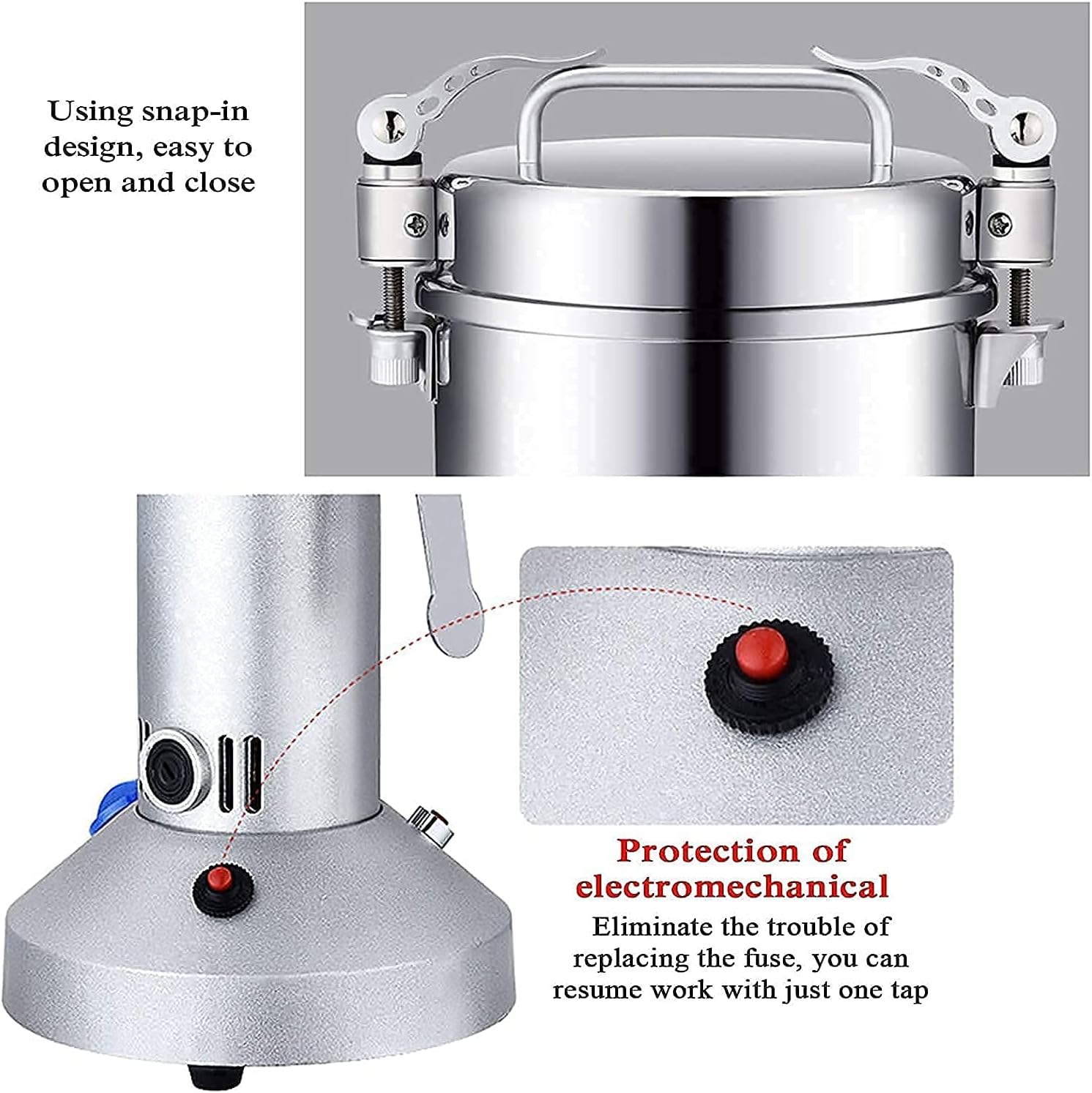 Using snap-in design, easy to open and close

Protection of electromechanical

Eliminate the trouble of replacing the fuse, you can resume work with just one tap