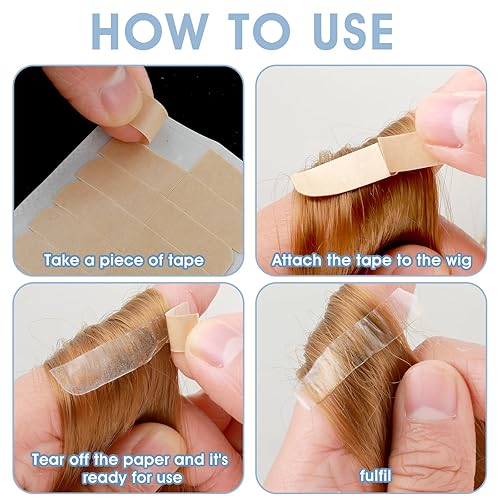 HOW TO USE

Take a piece of tape

Attach the tape to the wig

Tear off the paper and it's ready for use

fulfil