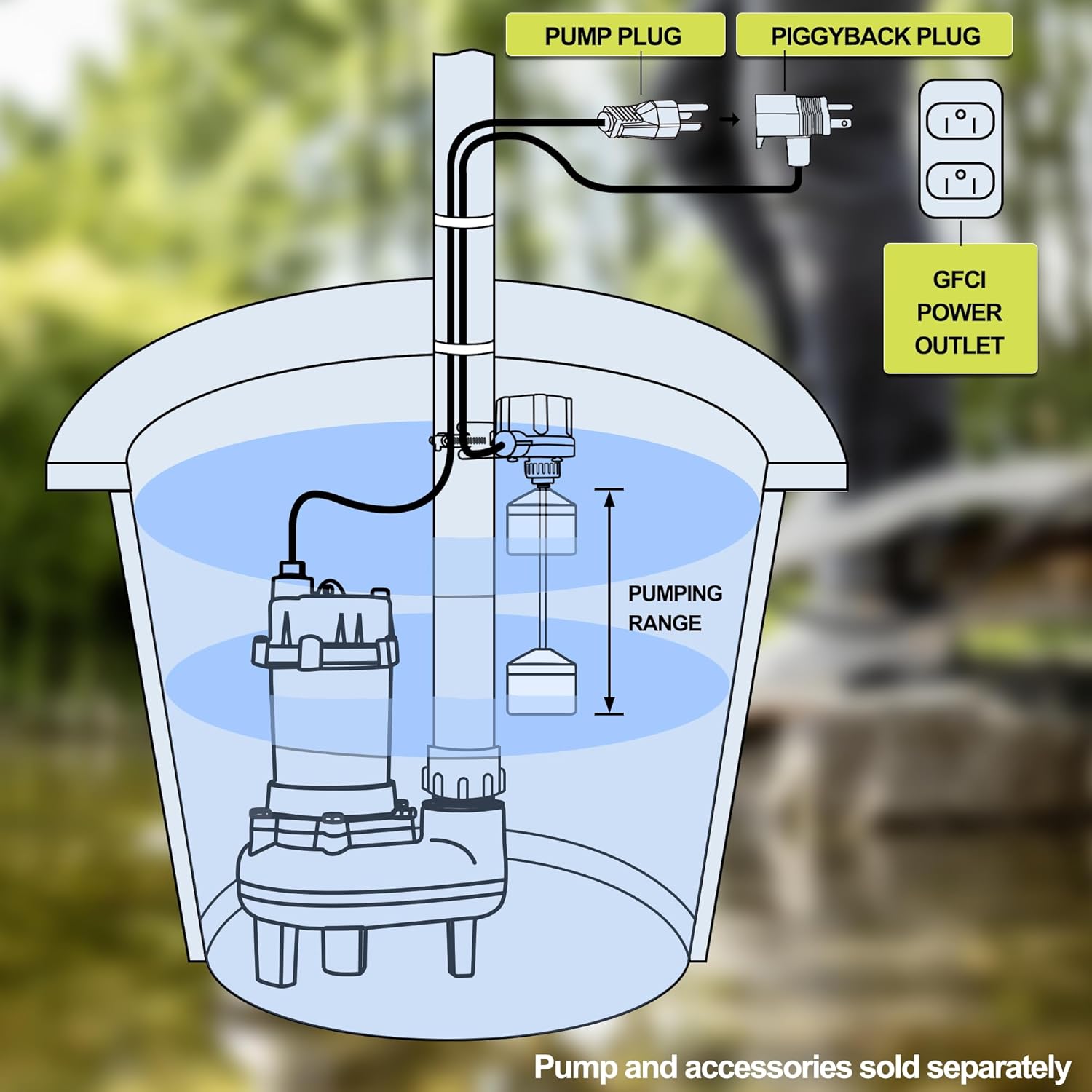 PUMP PLUG

PIGGYBACK PLUG

GFCI POWER OUTLET

PUMPING RANGE

Pump and accessories sold separately