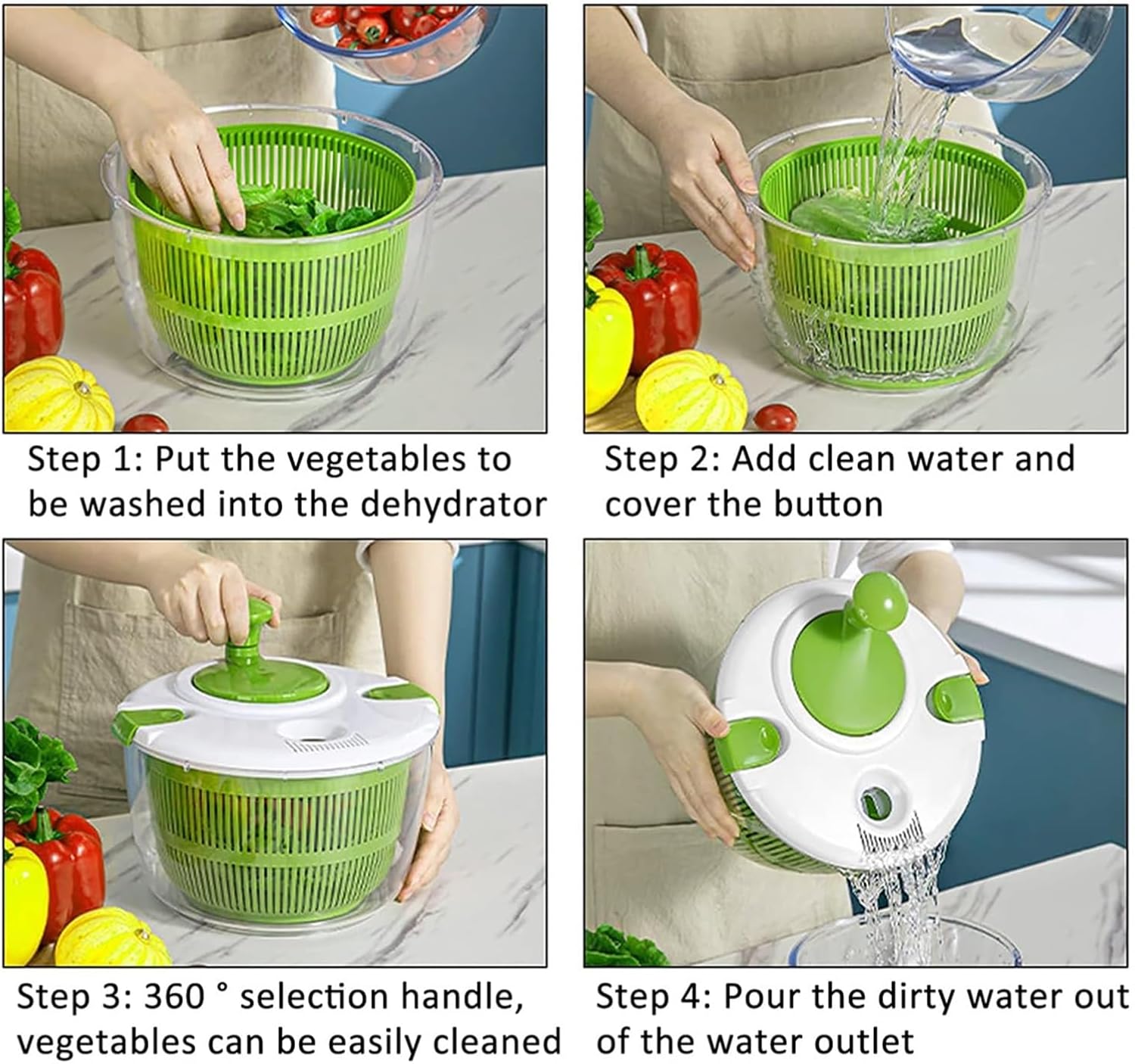 Step 1: Put the vegetables to be washed into the dehydrator

Step 2: Add clean water and cover the button

Step 3: 360 ° selection handle, vegetables can be easily cleaned

Step 4: Pour the dirty water out of the water outlet