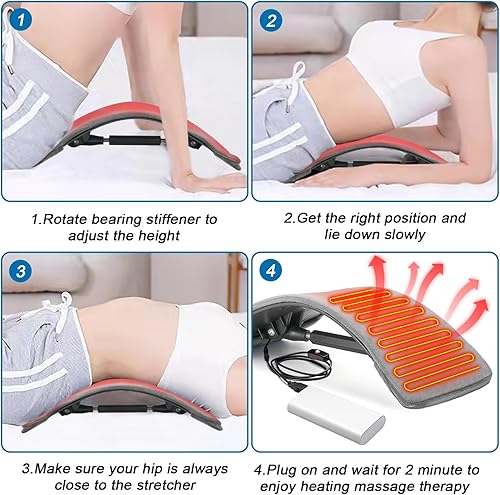 1

2

1.Rotate bearing stiffener to adjust the height

2.Get the right position and lie down slowly

3

4

3.Make sure your hip is always close to the stretcher

4.Plug on and wait for 2 minute to enjoy heating massage therapy