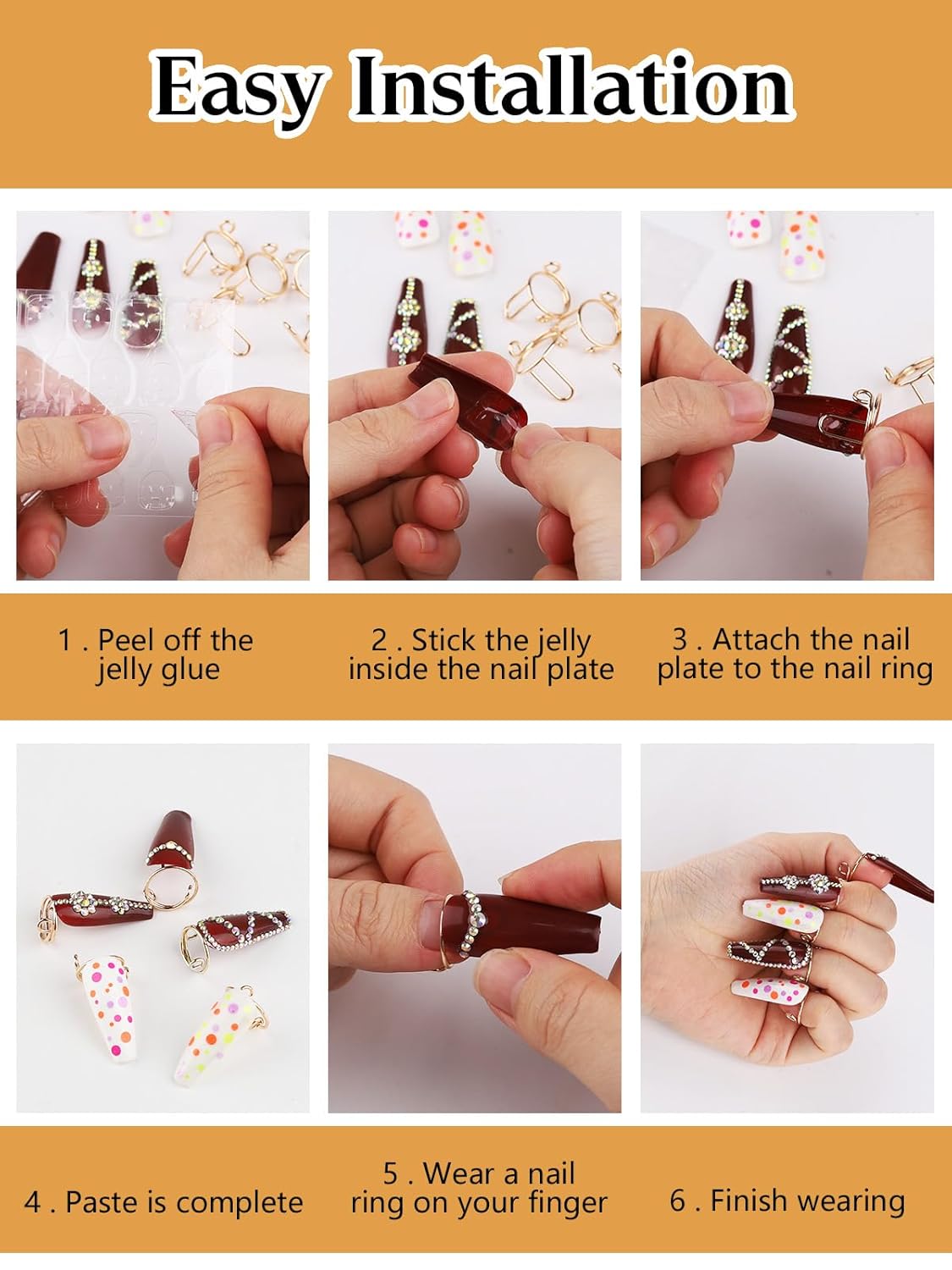 Easy Installation

1 . Peel off the jelly glue

2 . Stick the jelly inside the nail plate

3 . Attach the nail plate to the nail ring

4 . Paste is complete

5 . Wear a nail ring on your finger

6 . Finish wearing