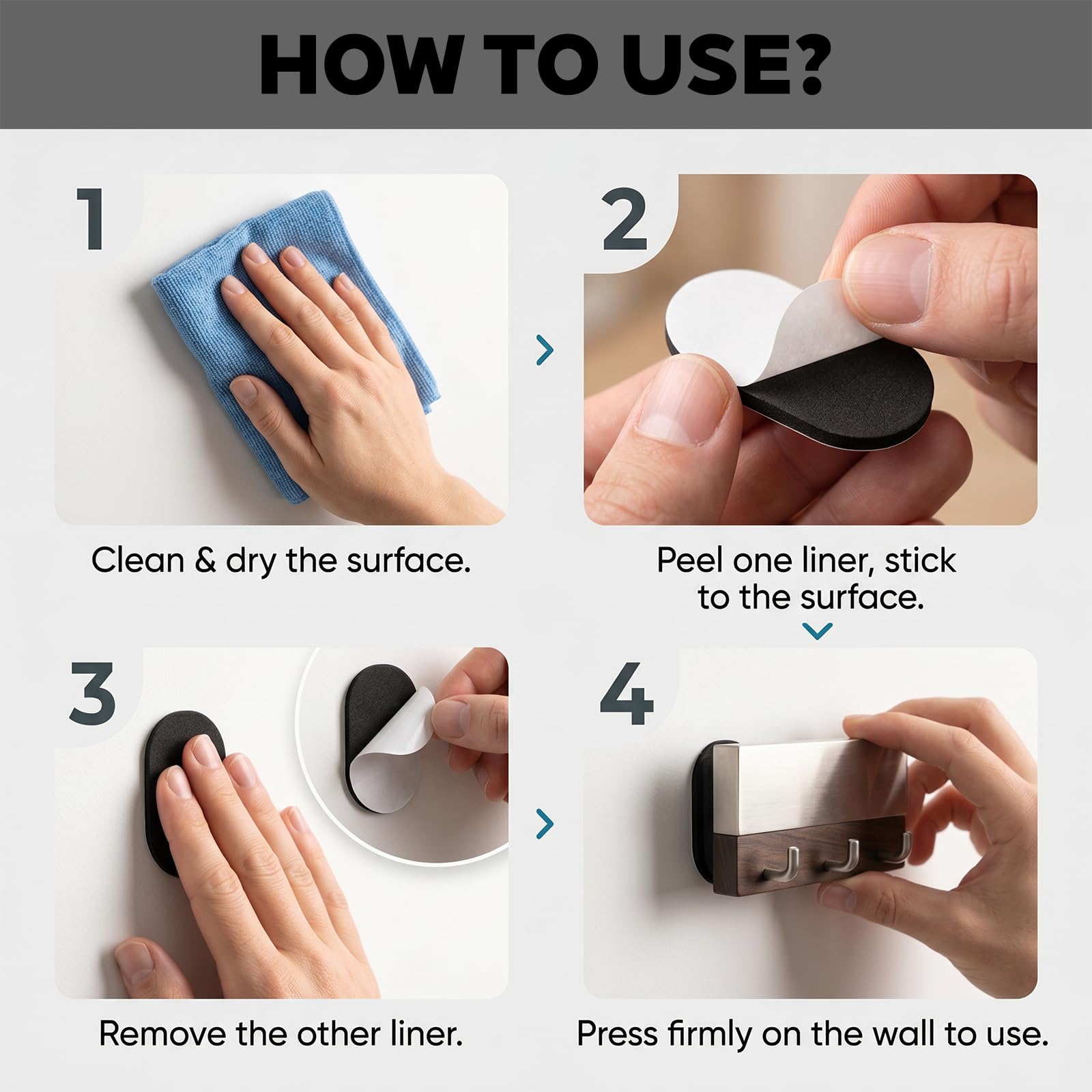 HOW TO USE?

1

Clean & dry the surface.

2

Peel one liner, stick to the surface.

3

Remove the other liner.

4

Press firmly on the wall to use.