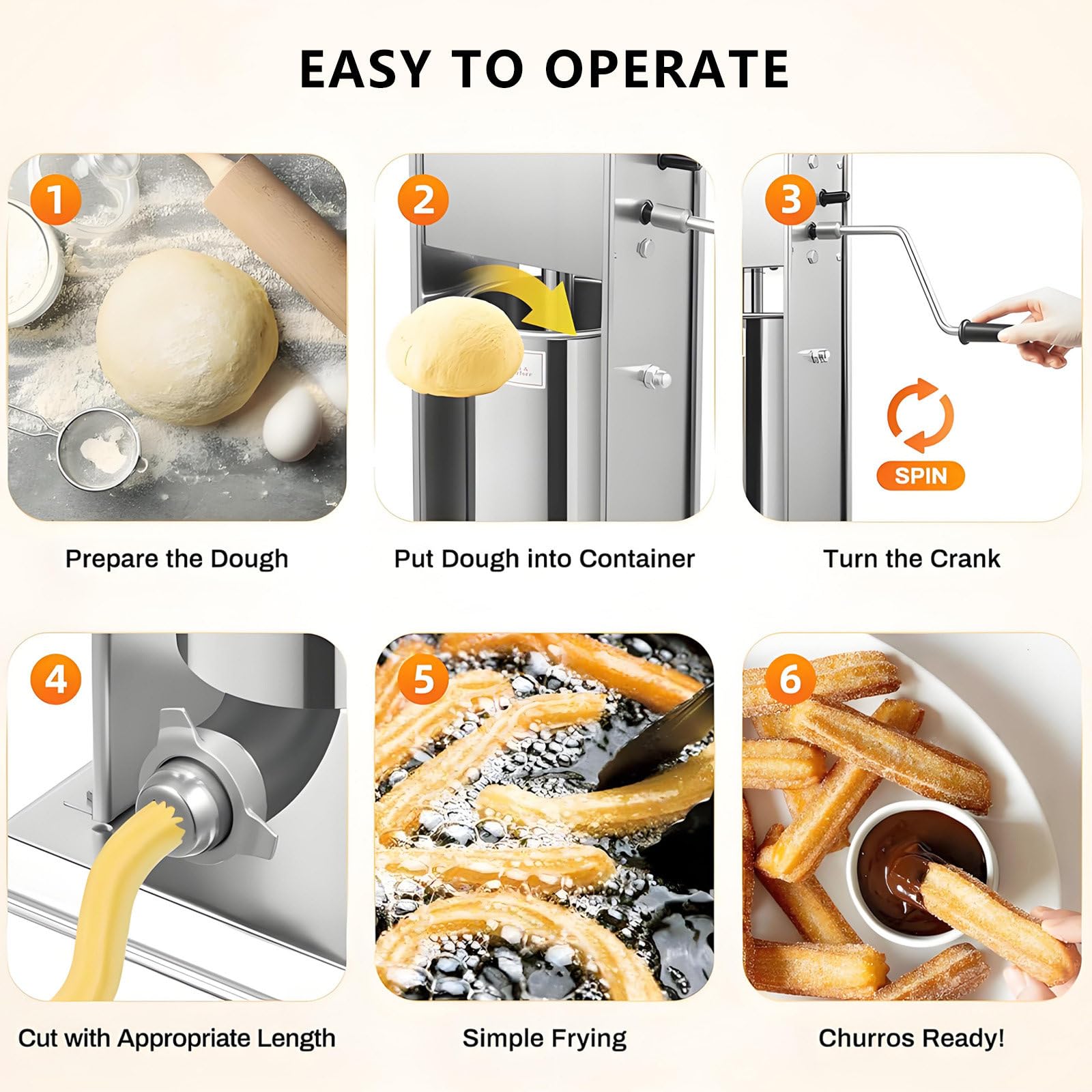 EASY TO OPERATE

1

Prepare the Dough

2

Put Dough into Container

3

SPIN

Turn the Crank

4

Cut with Appropriate Length

5

Simple Frying

6

Churros Ready!