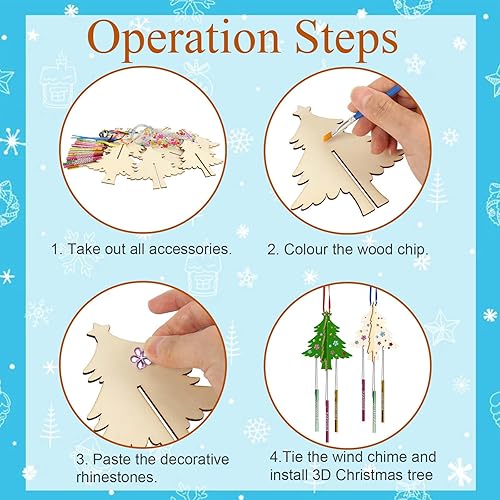 Operation Steps

1. Take out all accessories.

2. Colour the wood chip.

3. Paste the decorative rhinestones.

4.Tie the wind chime and install 3D Christmas tree