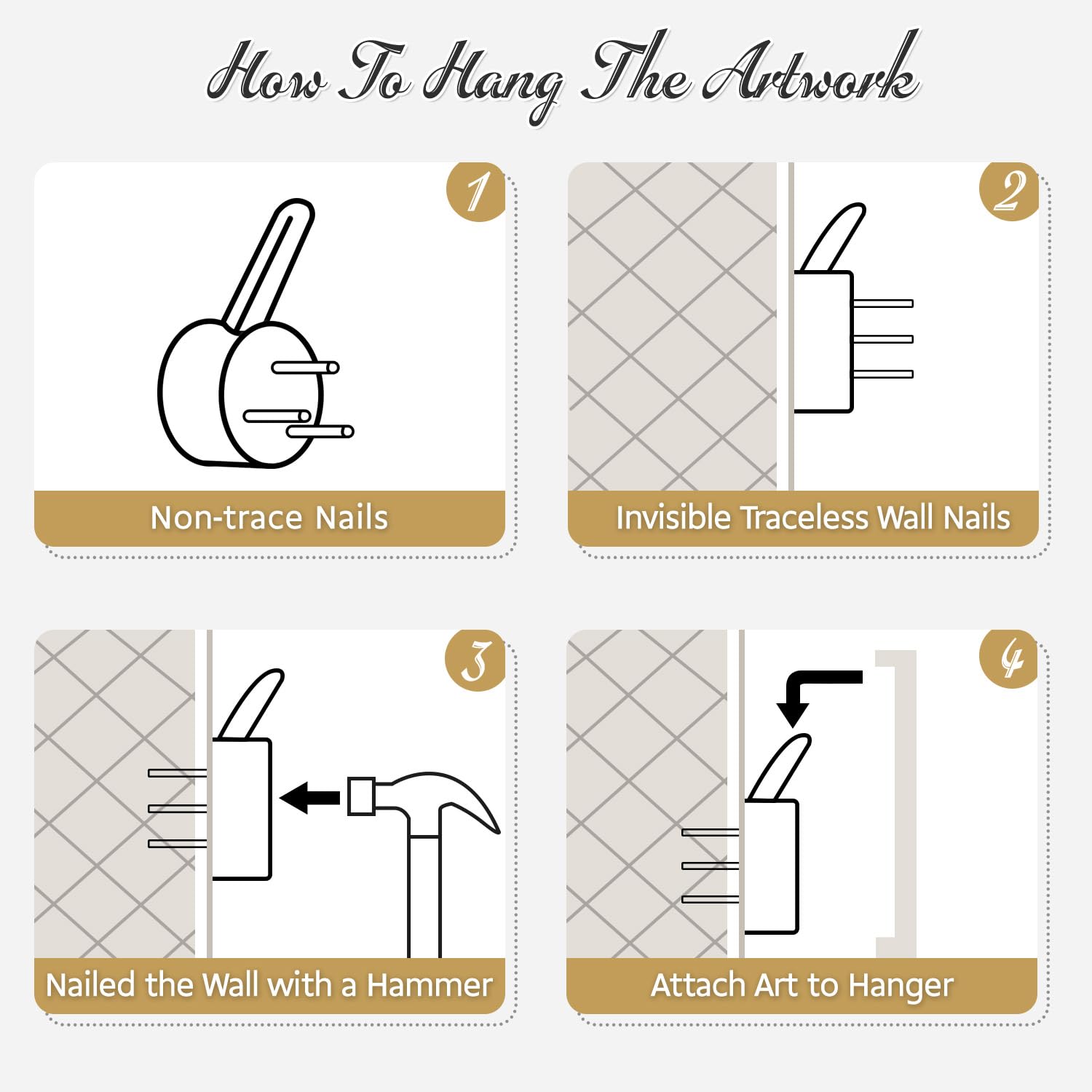 How To Hang The Artwork

1

Non-trace Nails

2

Invisible Traceless Wall Nails

3

Nailed the Wall with a Hammer

4

Attach Art to Hanger