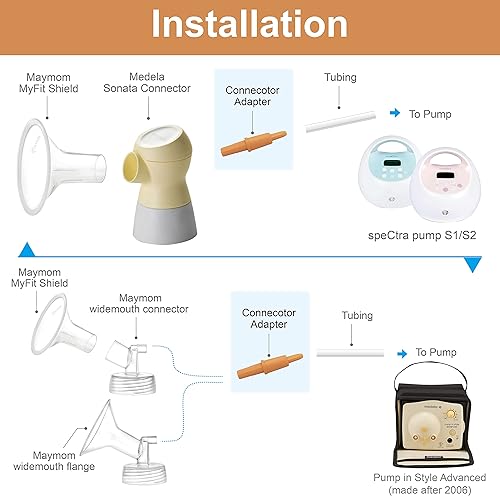 Installation

Maymom MyFit Shield

Medela Sonata Connector

Connecotor Adapter

Tubing

To Pump

speCtra pump S1/S2

Maymom MyFit Shield

Maymom widemouth connector

Connecotor Adapter

Tubing

To Pump

Maymom widemouth flange

Pump in Style Advanced (made after 2006)