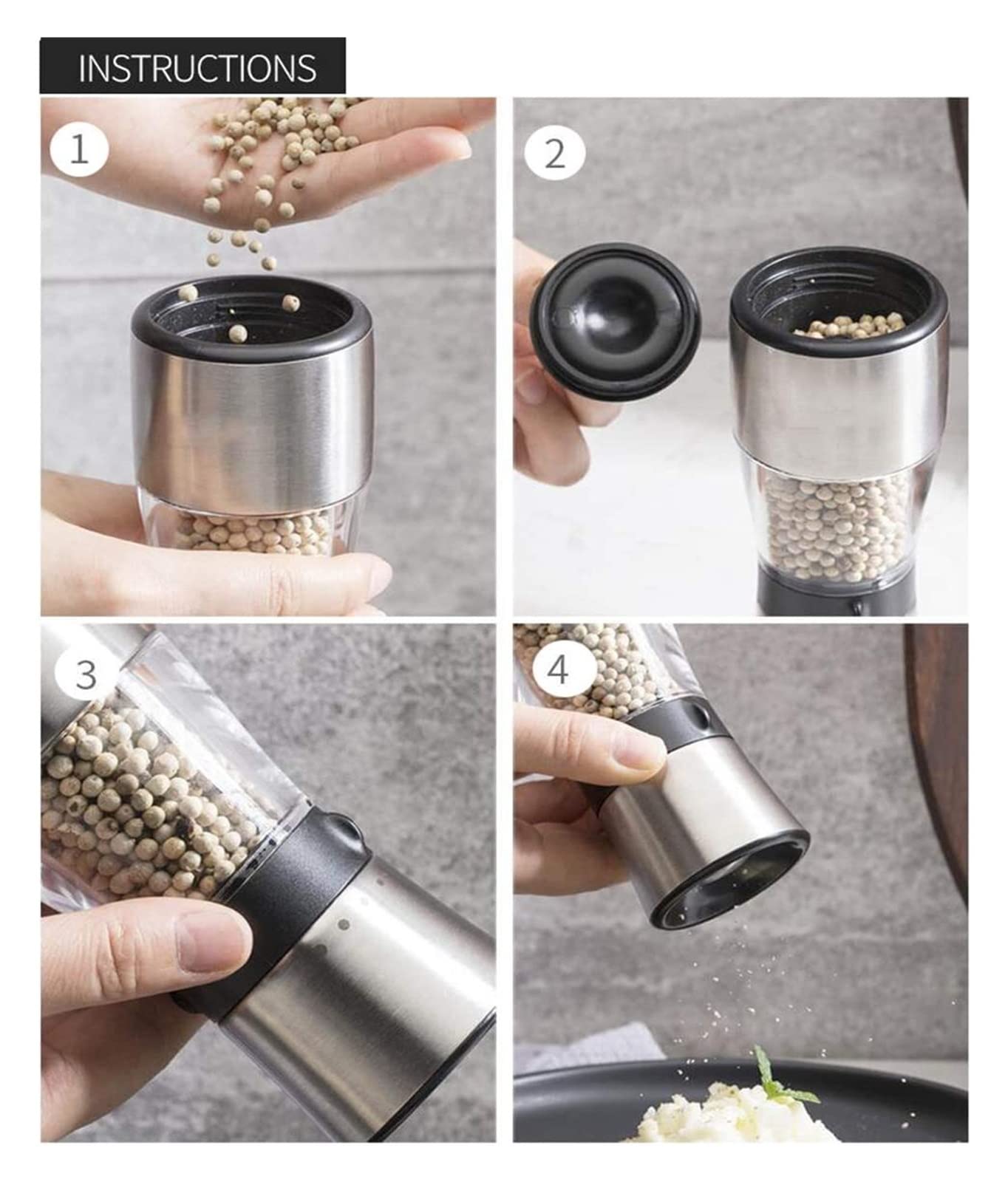 INSTRUCTIONS

1

2

3

4