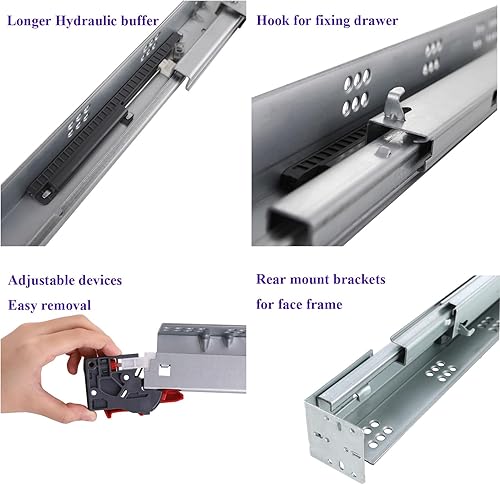 Longer Hydraulic buffer

Hook for fixing drawer

Adjustable devices

Easy removal

Rear mount brackets

for face frame