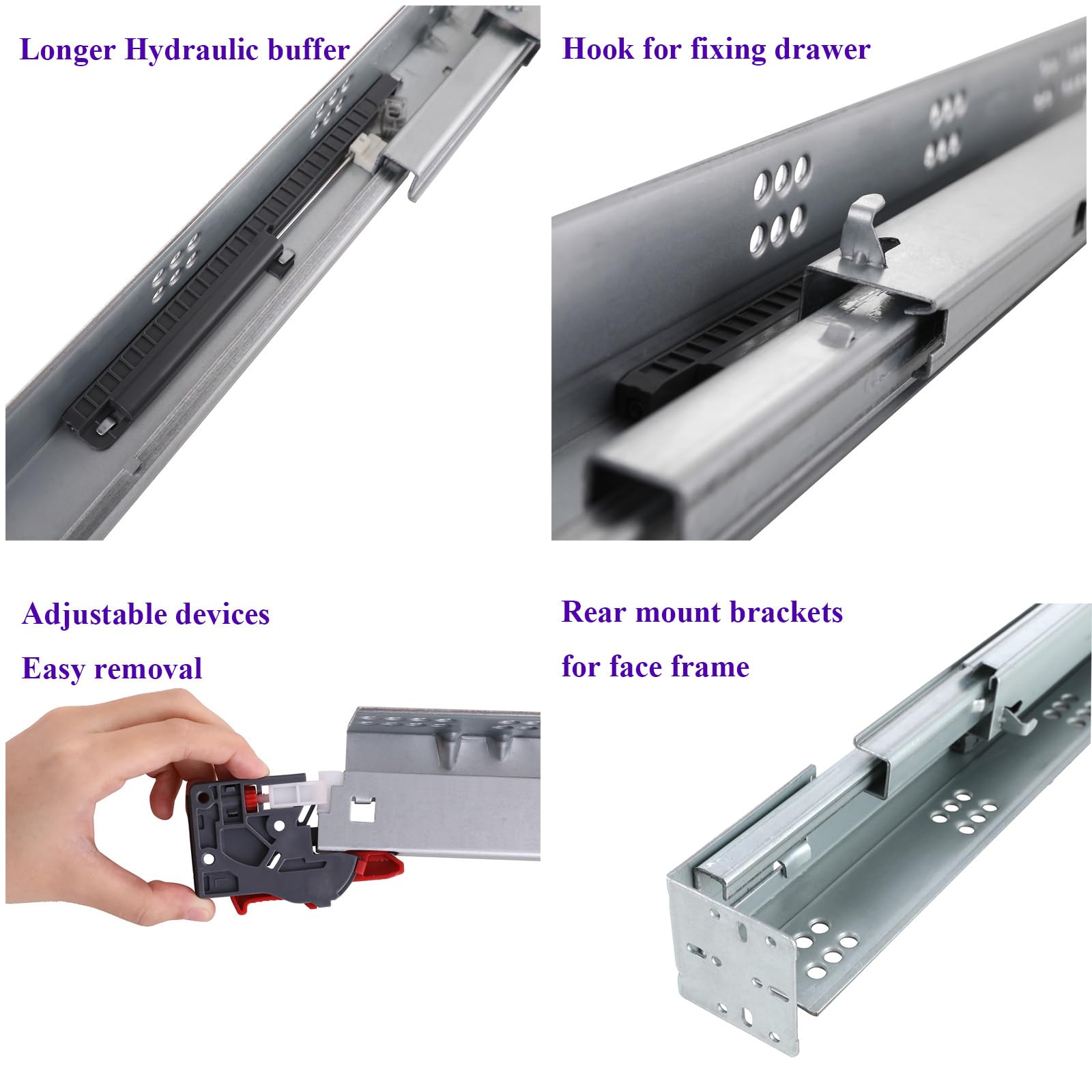 Longer Hydraulic buffer

Hook for fixing drawer

Adjustable devices

Easy removal

Rear mount brackets

for face frame