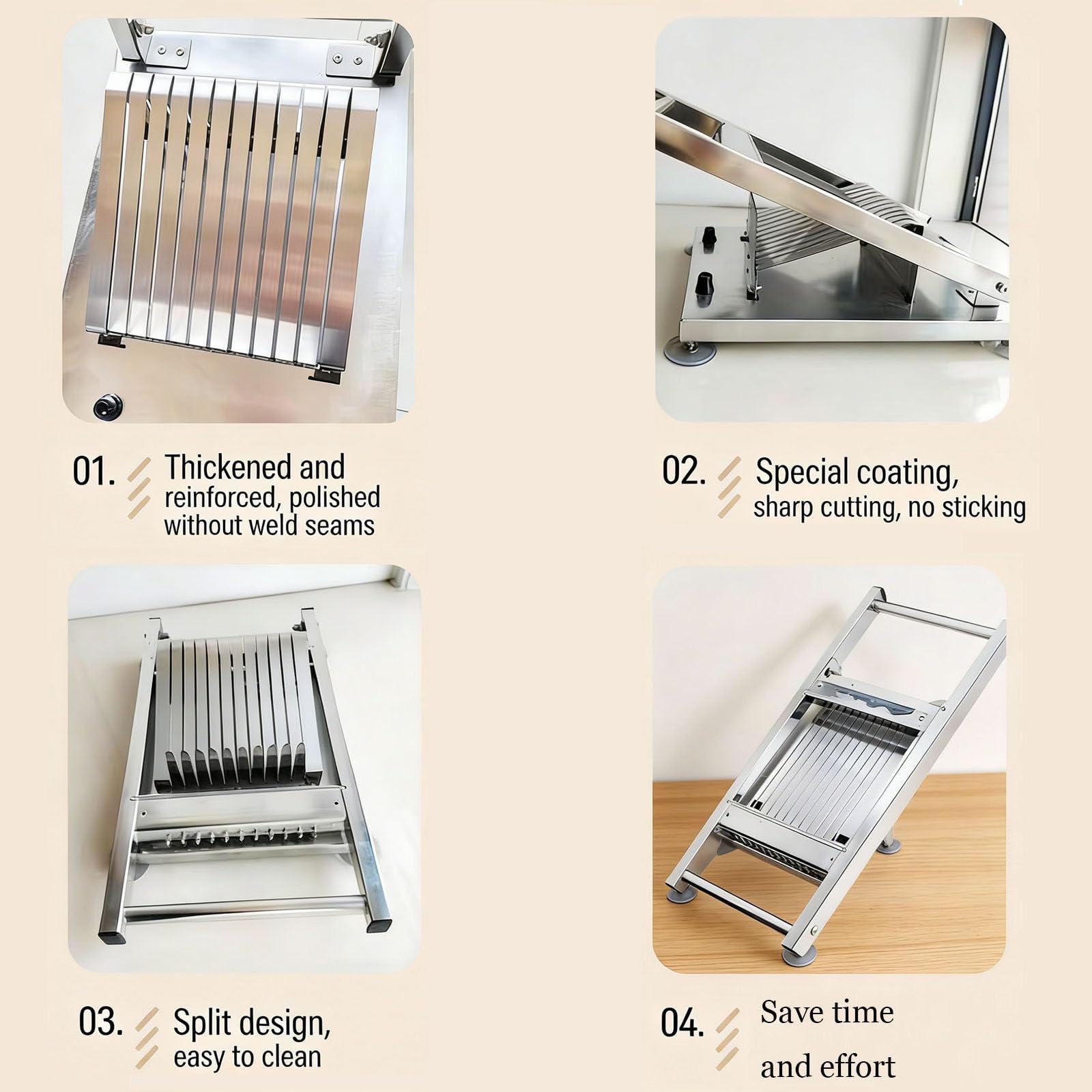 01. Thickened and reinforced, polished without weld seams

02. Special coating, sharp cutting, no sticking

03. Split design, easy to clean

04. Save time and effort