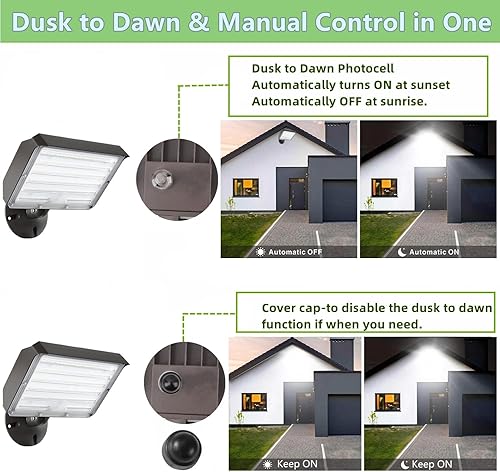 Dusk to Dawn & Manual Control in One

Dusk to Dawn Photocell
Automatically turns ON at sunset
Automatically OFF at sunrise.

Automatic OFF

Automatic ON

Cover cap-to disable the dusk to dawn function if when you need.

Keep ON

Keep ON