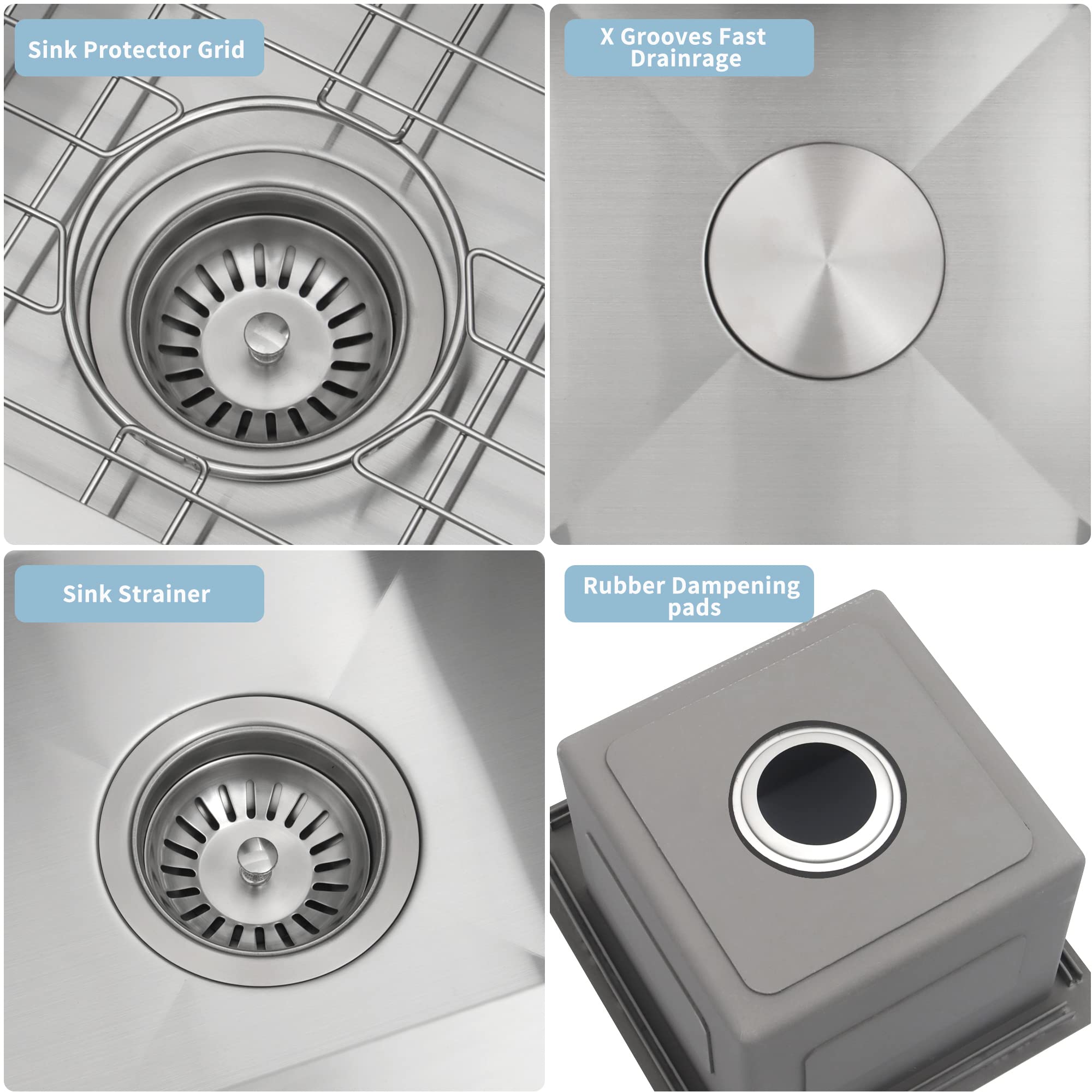 Sink Protector Grid

X Grooves Fast Drainrage

Sink Strainer

Rubber Dampening pads