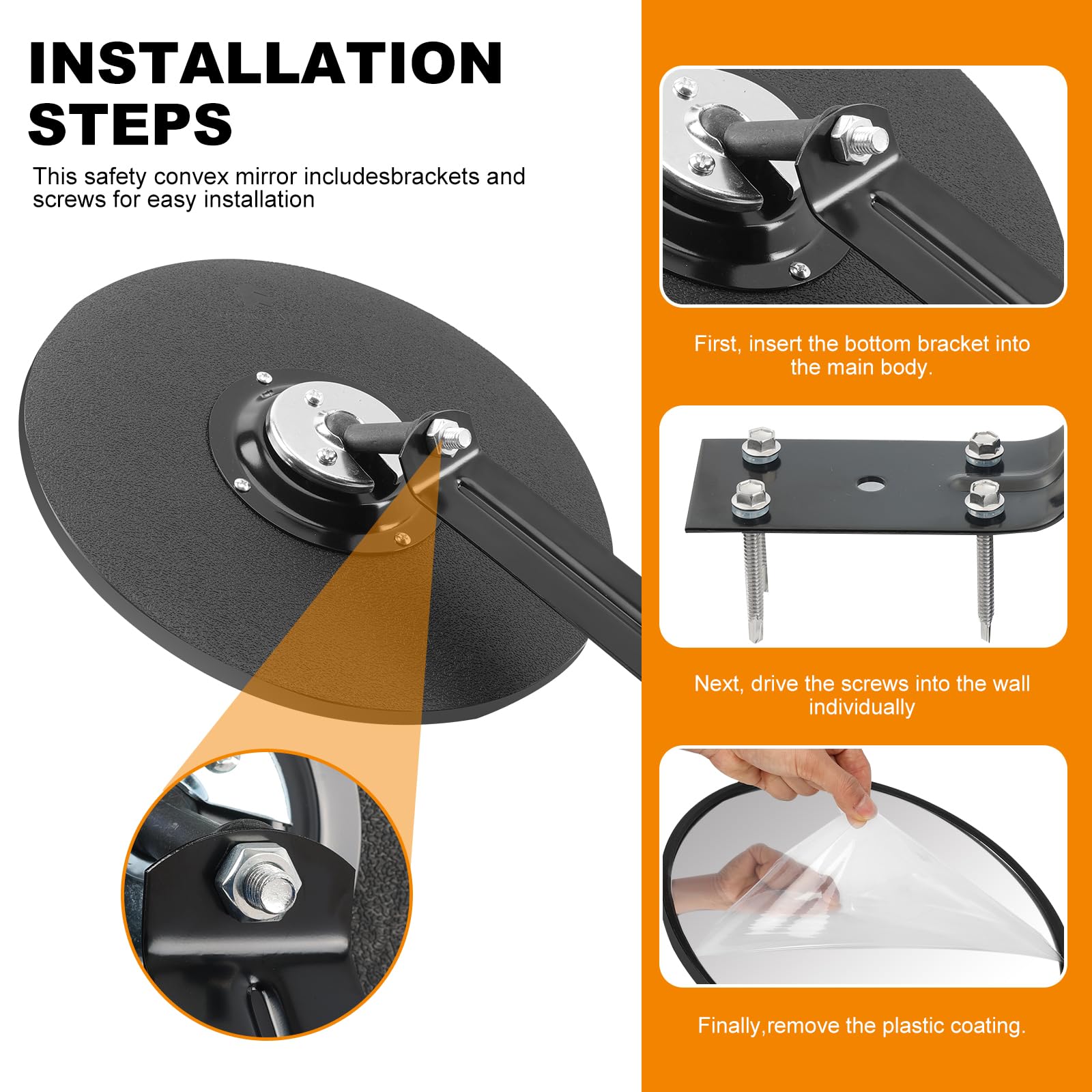 INSTALLATION STEPS

This safety convex mirror includesbrackets and screws for easy installation

First, insert the bottom bracket into the main body.

Next, drive the screws into the wall individually

Finally,remove the plastic coating.