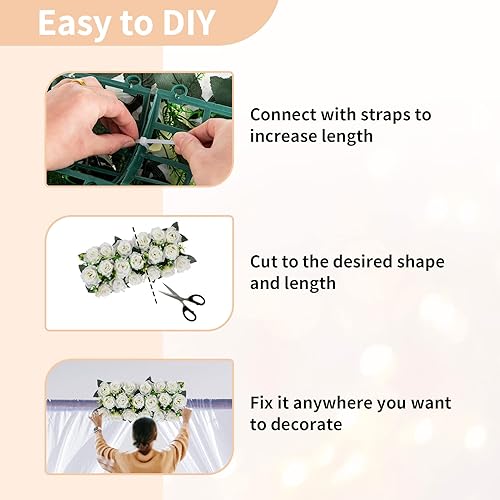 Easy to DIY

Connect with straps to increase length

Cut to the desired shape and length

Fix it anywhere you want to decorate