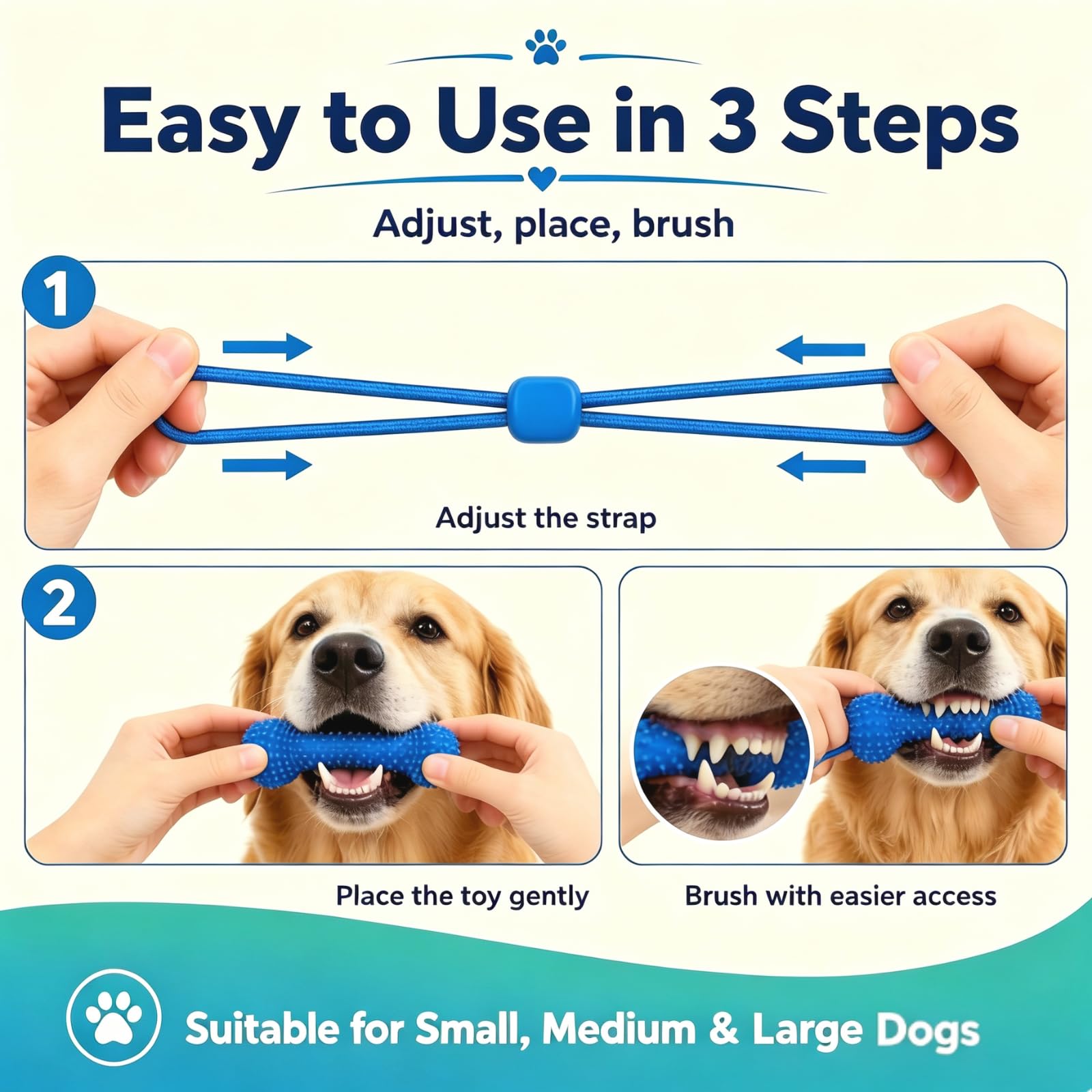 Easy to Use in 3 Steps

Adjust, place, brush

1

Adjust the strap

2

Place the toy gently

Brush with easier access

Suitable for Small, Medium & Large Dogs