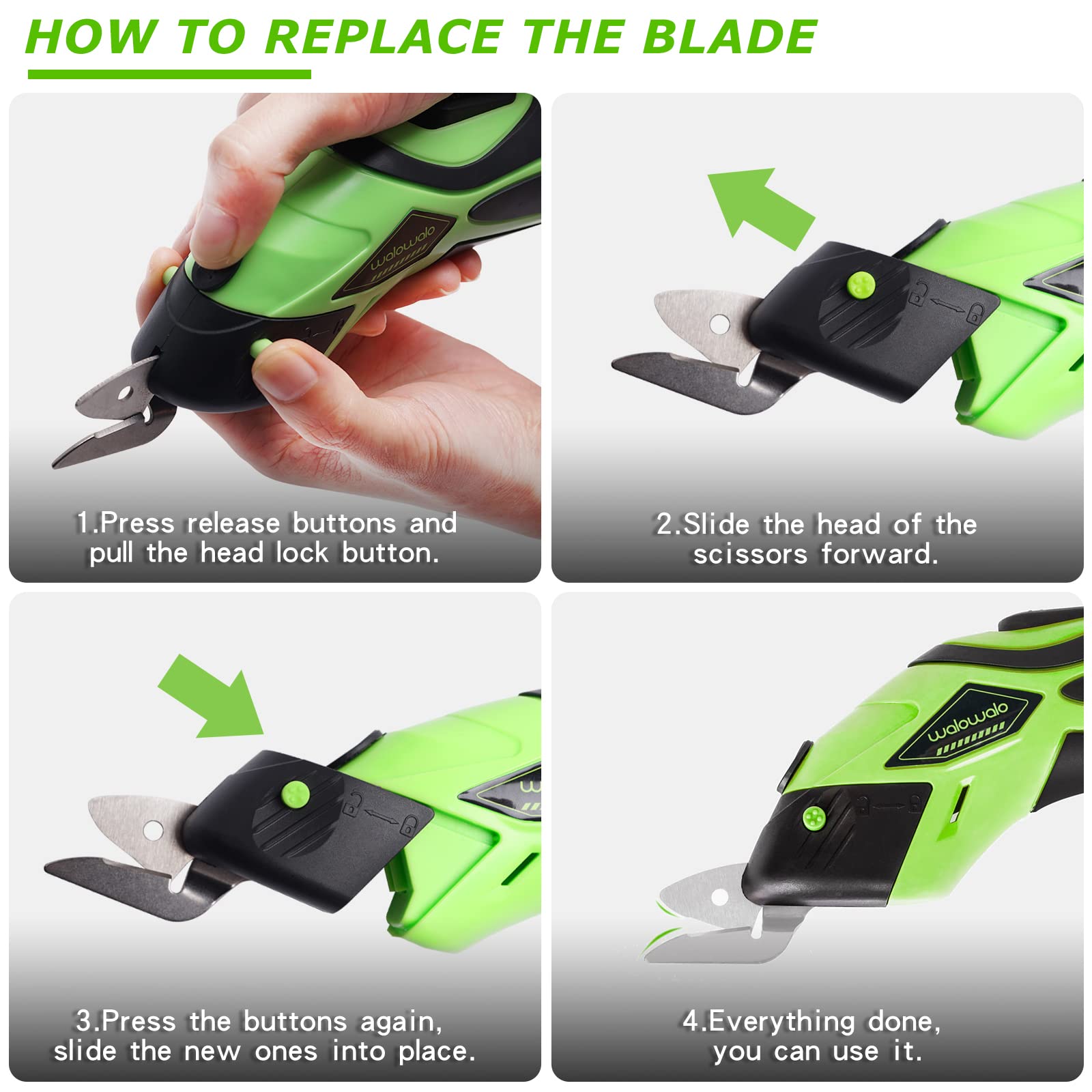 HOW TO REPLACE THE BLADE

walowalo

1.Press release buttons and pull the head lock button.

2.Slide the head of the scissors forward.

3.Press the buttons again, slide the new ones into place.

walowalo

4.Everything done, you can use it.