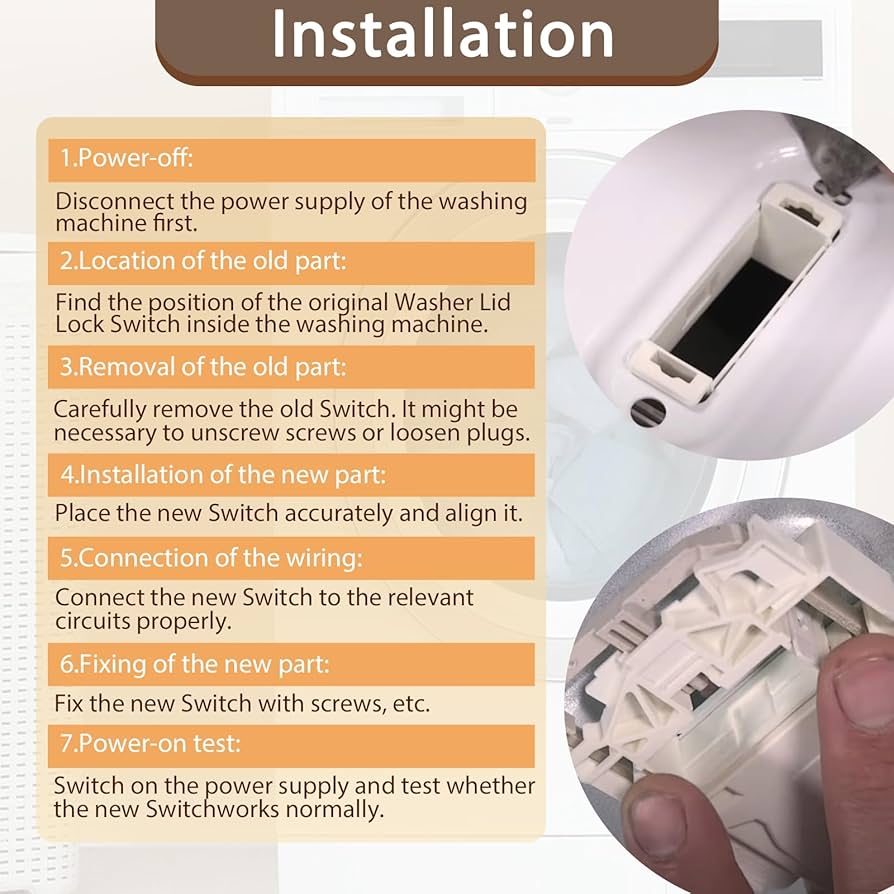 Installation

1.Power-off:

Disconnect the power supply of the washing machine first.

2.Location of the old part:

Find the position of the original Washer Lid Lock Switch inside the washing machine.

3.Removal of the old part:

Carefully remove the old Switch. It might be necessary to unscrew screws or loosen plugs.

4.Installation of the new part:

Place the new Switch accurately and align it.

5.Connection of the wiring:

Connect the new Switch to the relevant circuits properly.

6.Fixing of the new part:

Fix the new Switch with screws, etc.

7.Power-on test:

Switch on the power supply and test whether the new Switchworks normally.