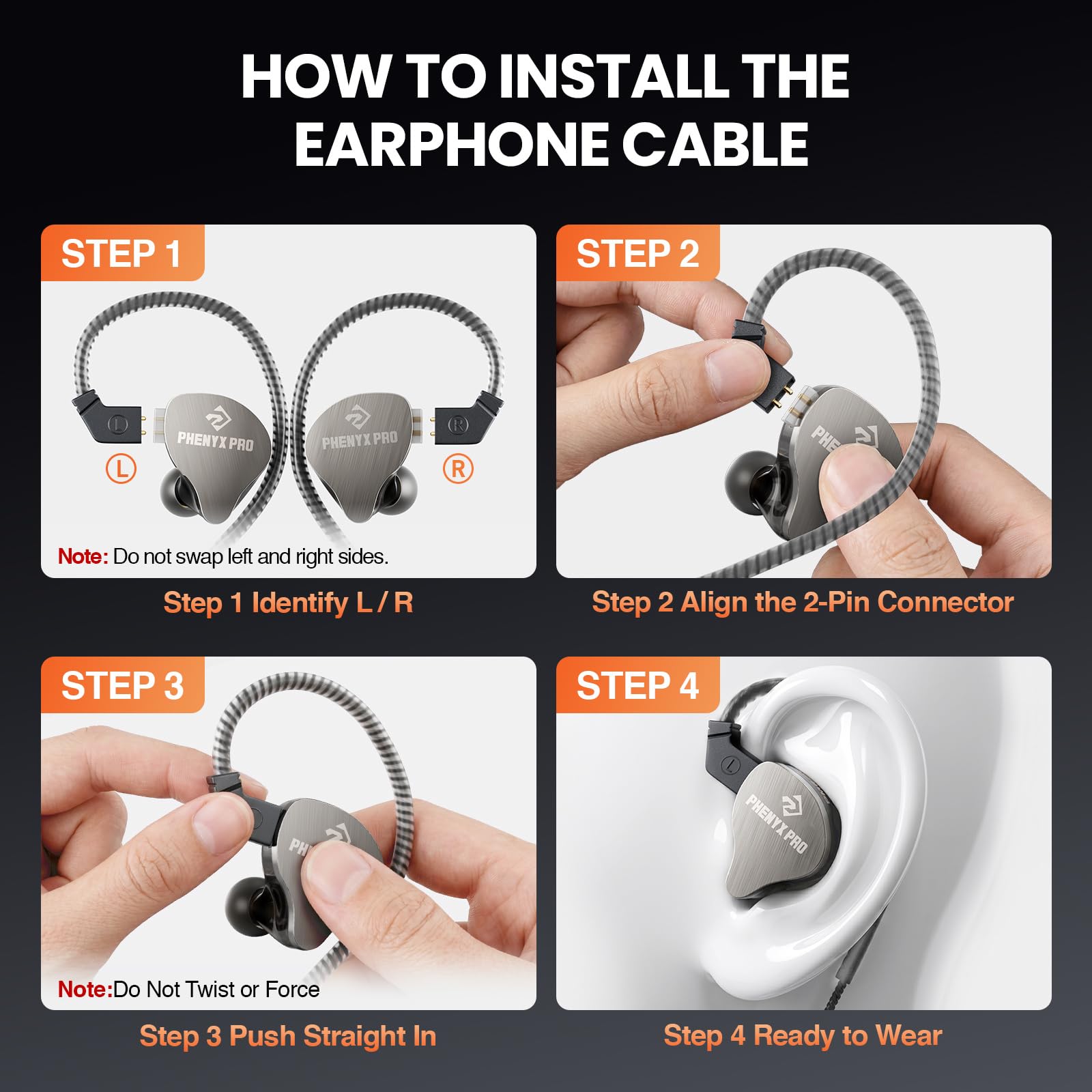 HOW TO INSTALL THE EARPHONE CABLE

STEP 1

L

PHENYX PRO

PHENYX PRO

R

L

R

Note: Do not swap left and right sides.

Step 1 Identify L / R

STEP 2

PHE

Step 2 Align the 2-Pin Connector

STEP 3

PH

Note:Do Not Twist or Force

Step 3 Push Straight In

STEP 4

L

PHENYX PRO

Step 4 Ready to Wear