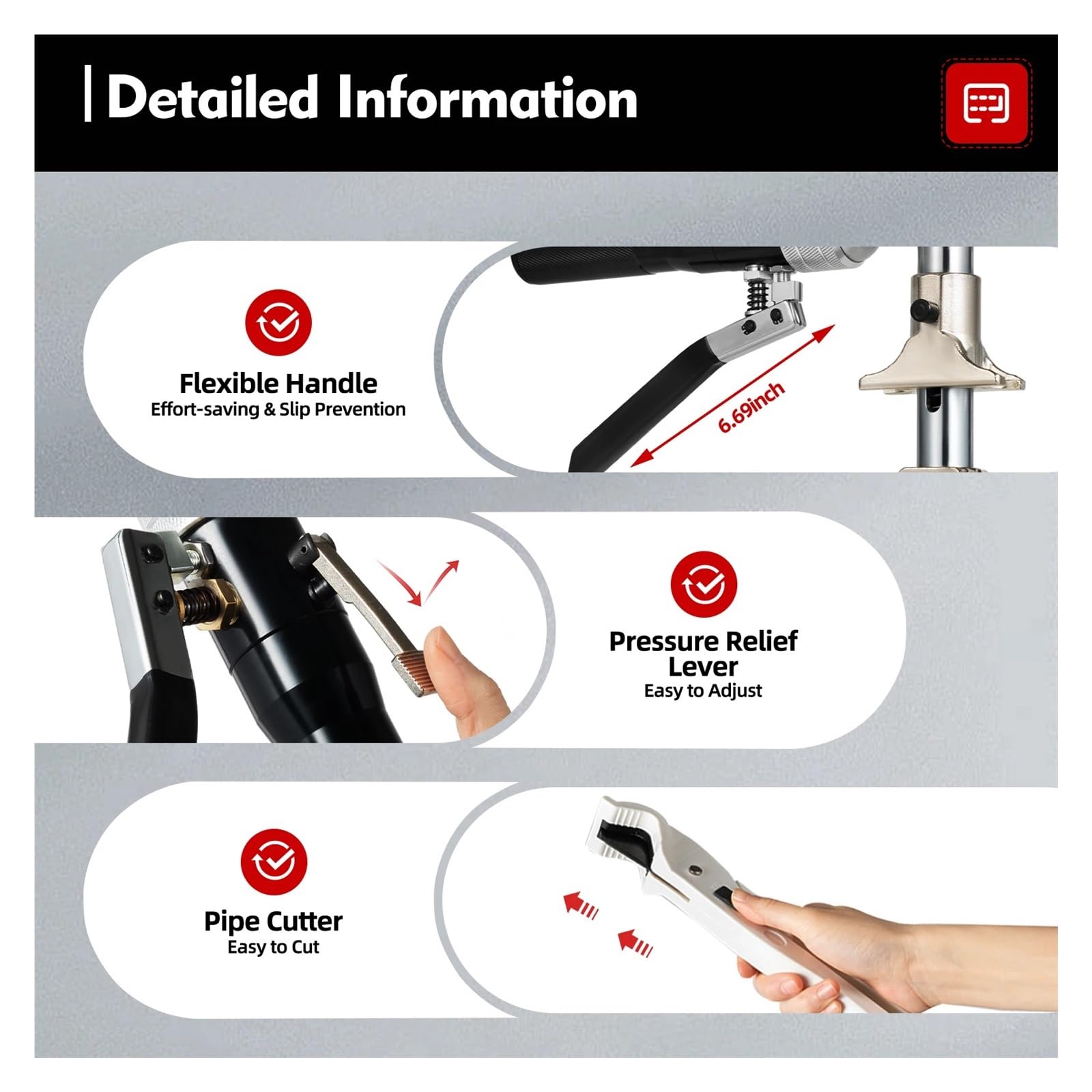 Detailed Information

Flexible Handle
Effort-saving & Slip Prevention

6.69inch

Pressure Relief Lever
Easy to Adjust

Pipe Cutter
Easy to Cut