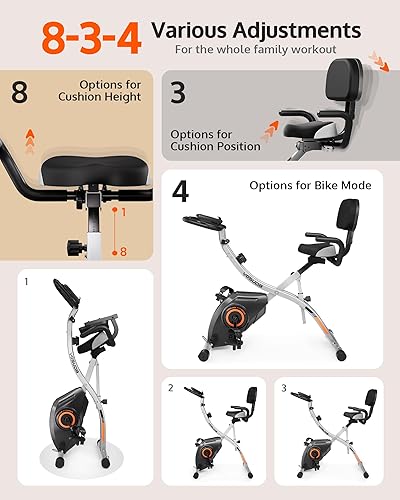 8-3-4 Various Adjustments
For the whole family workout

8
Options for Cushion Height

1
8

3
Options for Cushion Position

4
Options for Bike Mode

1

2

3