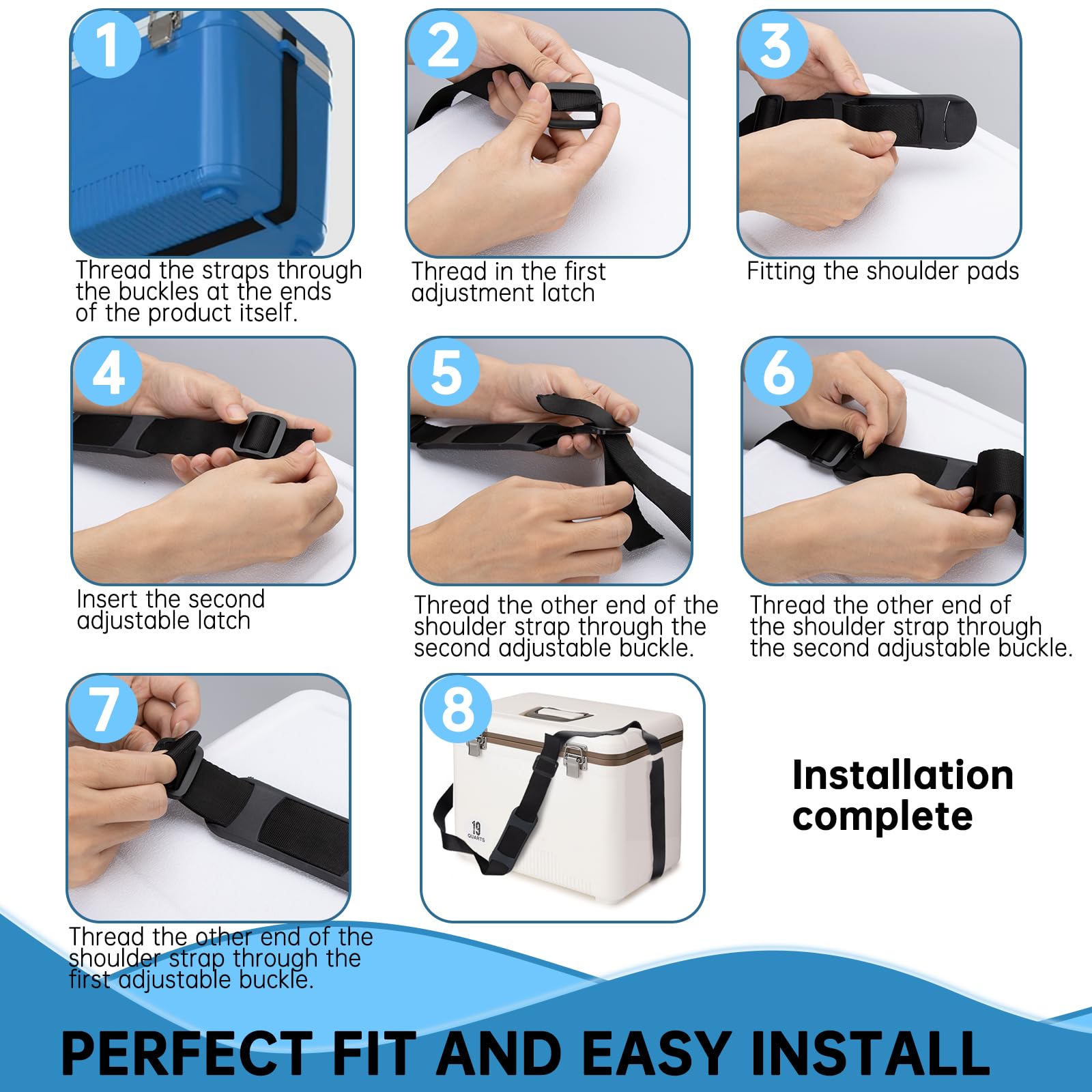 1

Thread the straps through the buckles at the ends of the product itself.

2

Thread in the first adjustment latch

3

Fitting the shoulder pads

4

Insert the second adjustable latch

5

Thread the other end of the shoulder strap through the second adjustable buckle.

6

Thread the other end of the shoulder strap through the second adjustable buckle.

7

Thread the other end of the shoulder strap through the first adjustable buckle.

8

19 QUARTS

Installation complete

PERFECT FIT AND EASY INSTALL