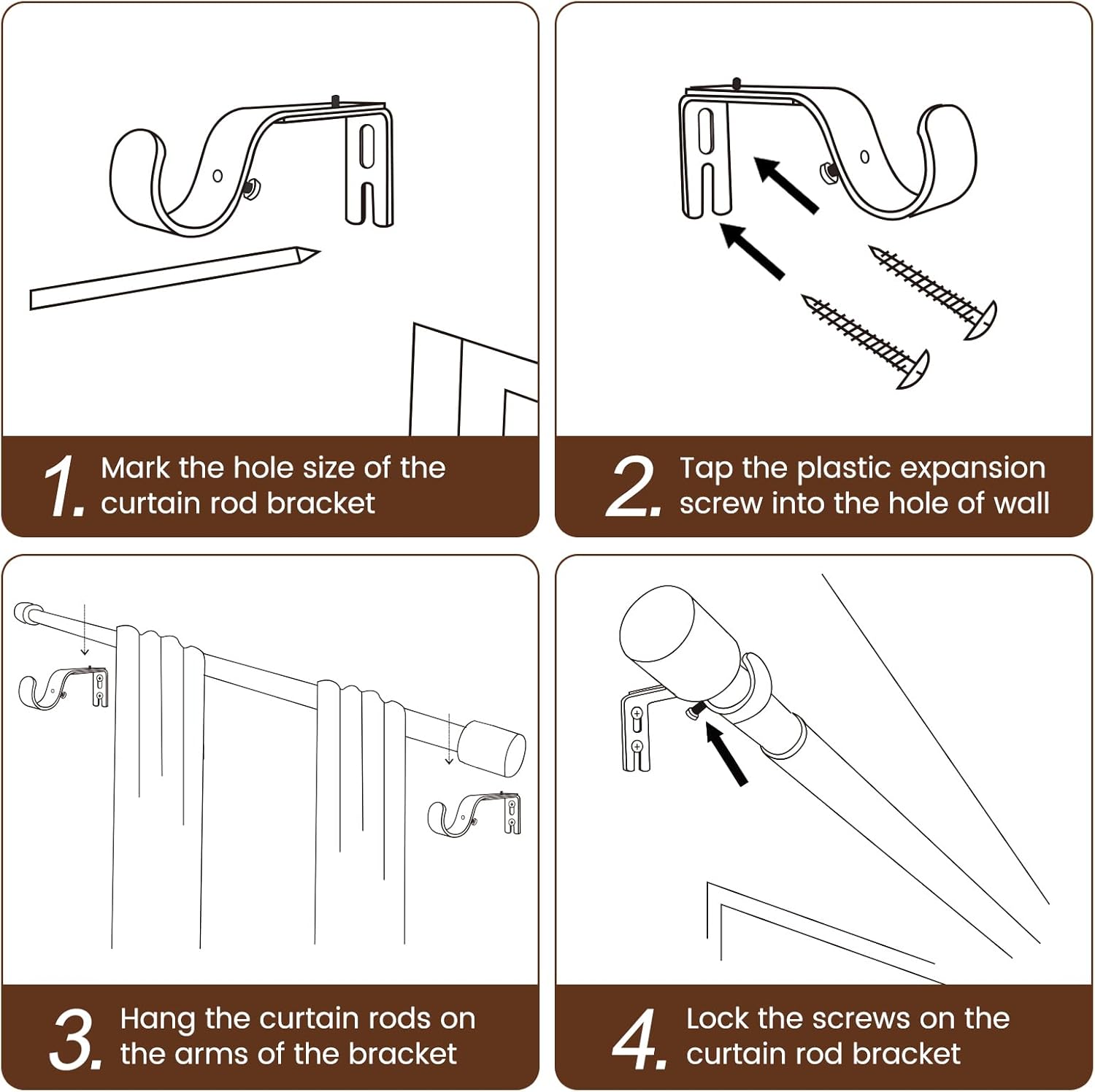 1. Mark the hole size of the curtain rod bracket

2. Tap the plastic expansion screw into the hole of wall

3. Hang the curtain rods on the arms of the bracket

4. Lock the screws on the curtain rod bracket