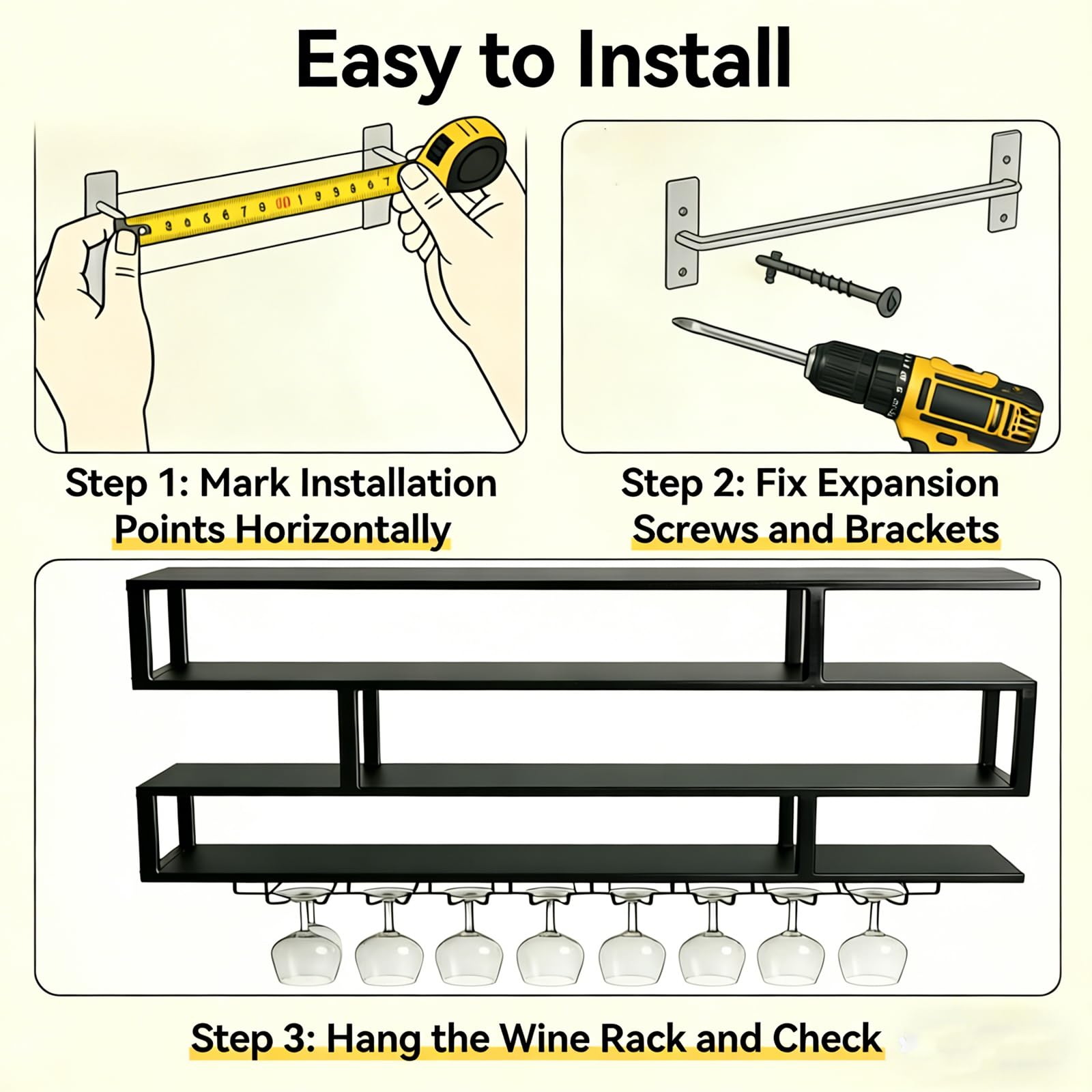 Easy to Install

Step 1: Mark Installation Points Horizontally

Step 2: Fix Expansion Screws and Brackets

Step 3: Hang the Wine Rack and Check