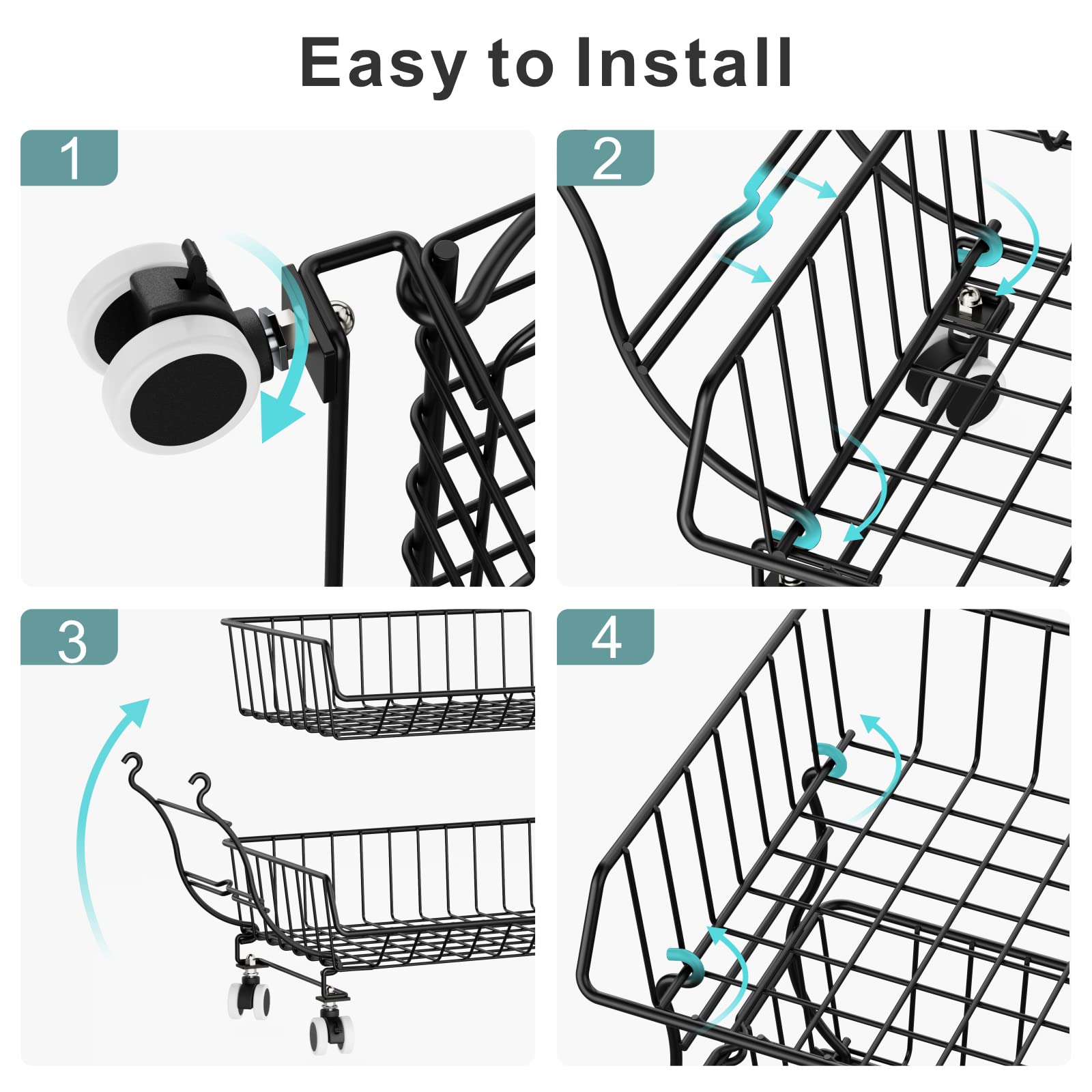 Easy to Install

1

2

3

4