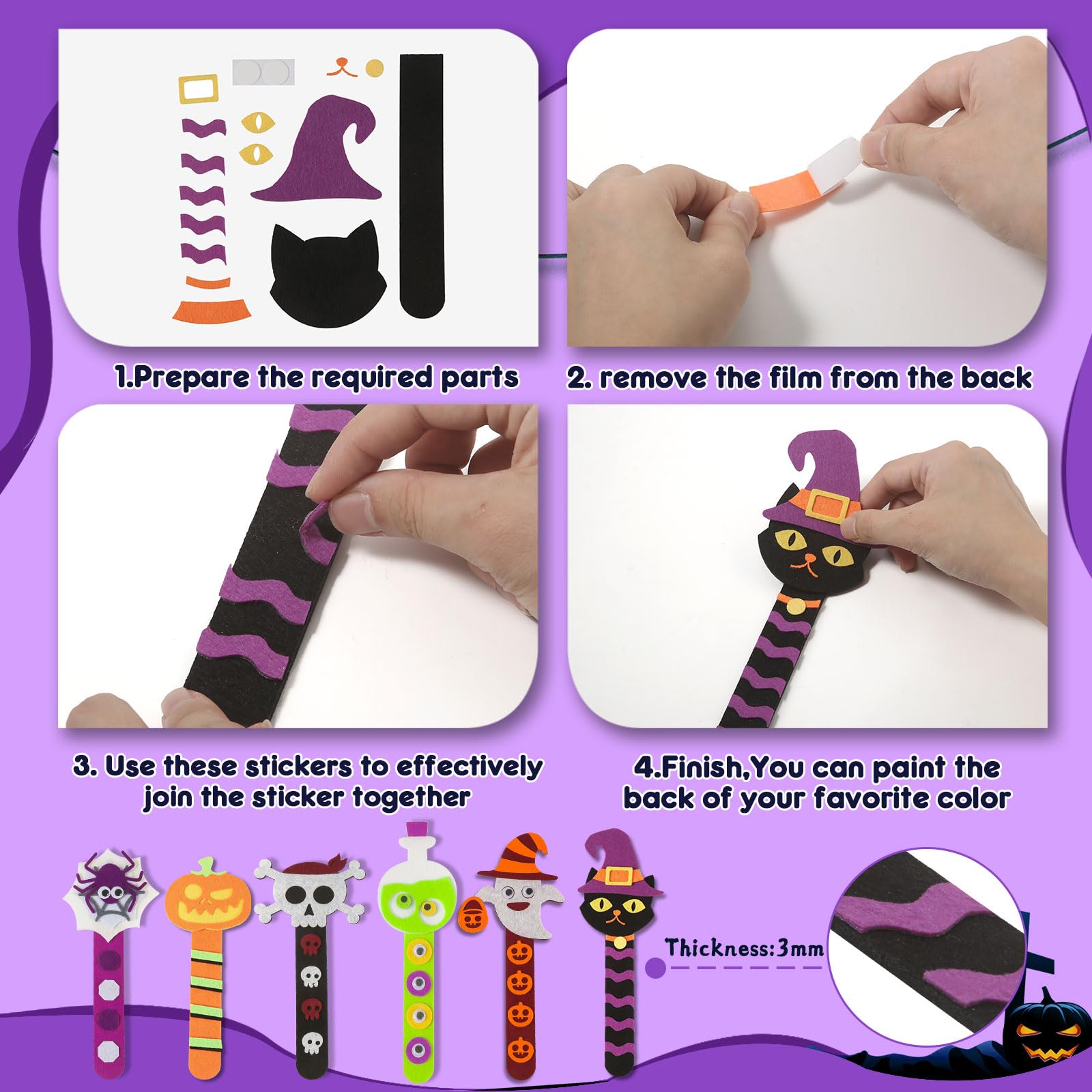 1.Prepare the required parts

2. remove the film from the back

3. Use these stickers to effectively join the sticker together

4.Finish,You can paint the back of your favorite color

Thickness:3mm