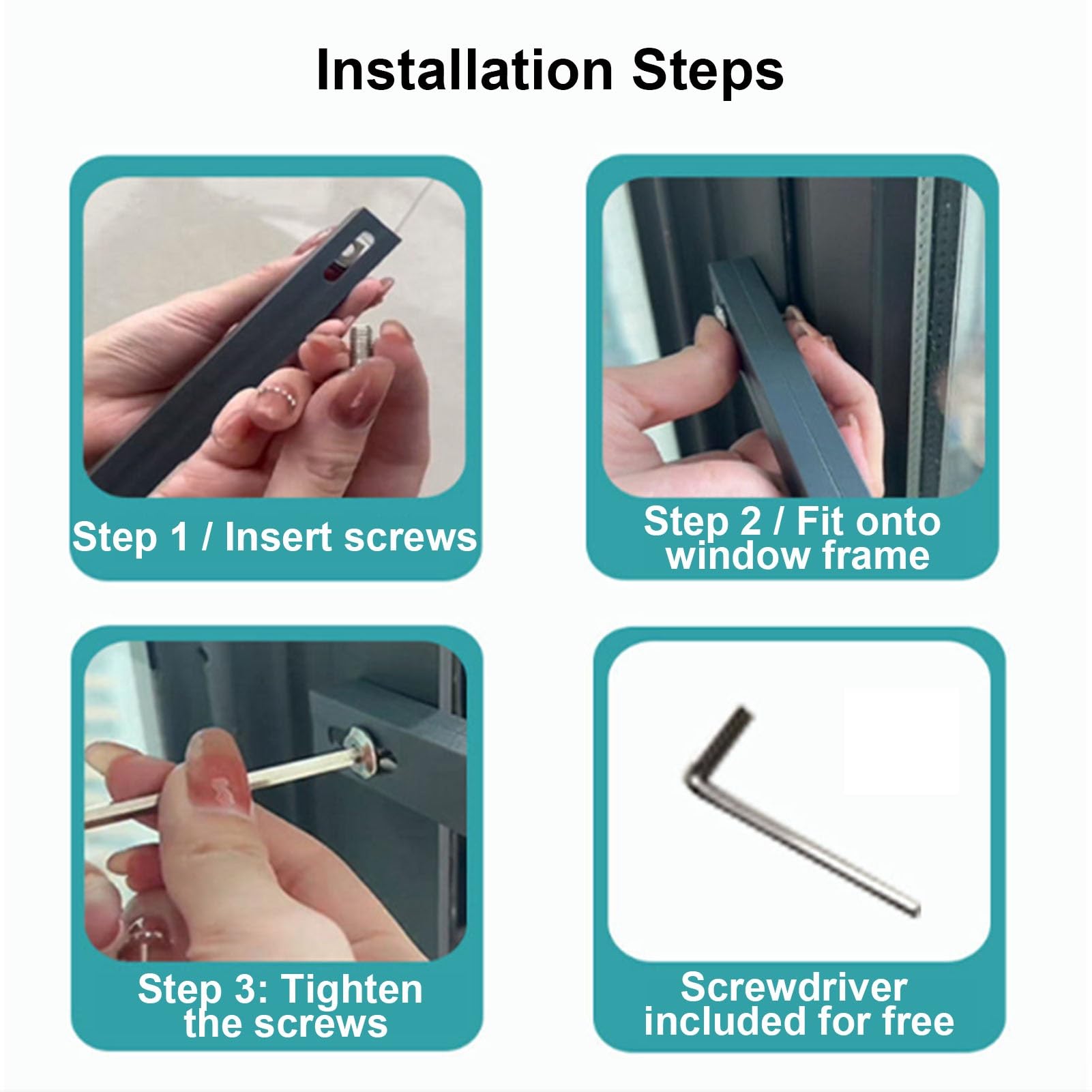 Installation Steps

Step 1 / Insert screws

Step 2 / Fit onto window frame

Step 3: Tighten the screws

Screwdriver included for free