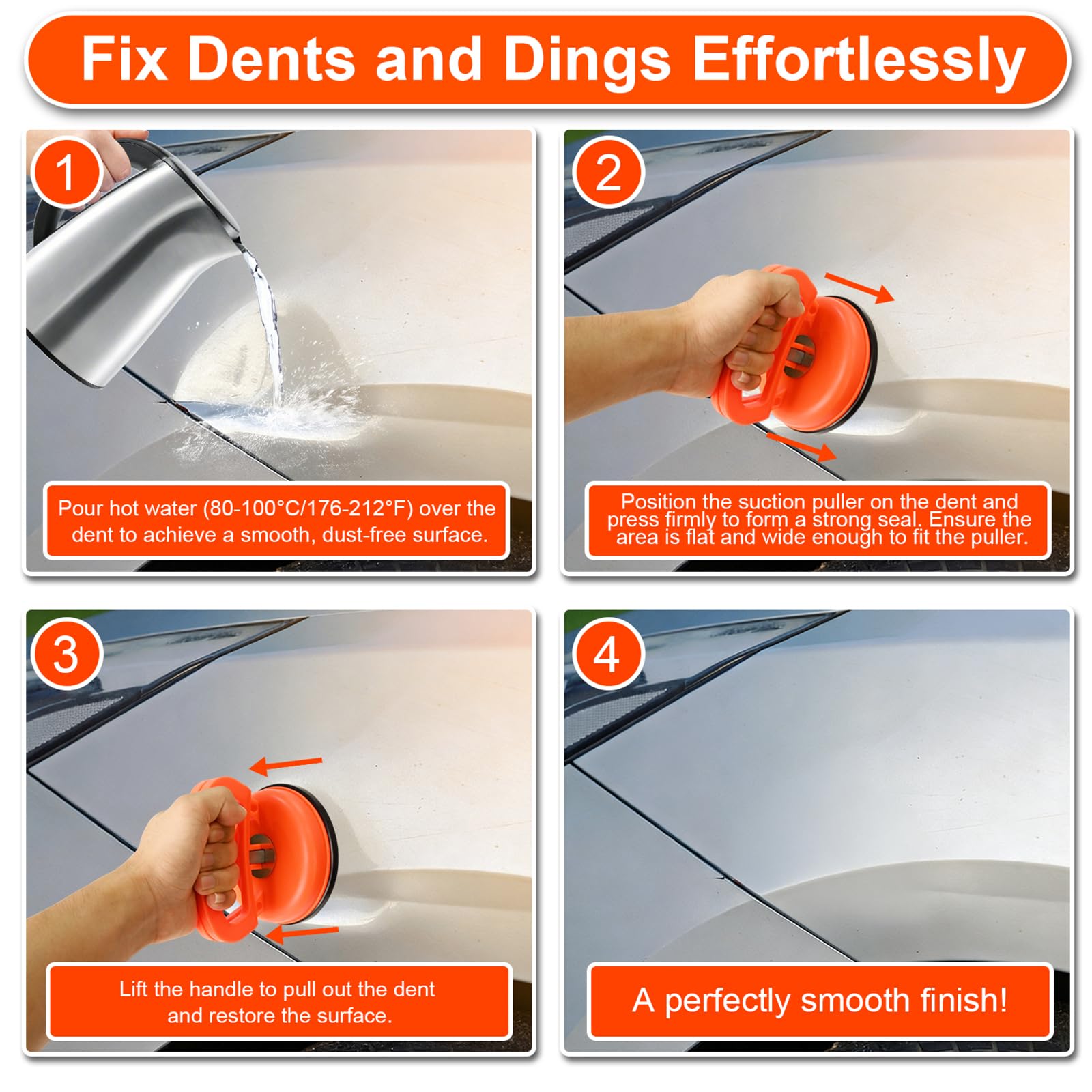 Fix Dents and Dings Effortlessly

1

Pour hot water (80-100°C/176-212°F) over the dent to achieve a smooth, dust-free surface.

2

Position the suction puller on the dent and press firmly to form a strong seal. Ensure the area is flat and wide enough to fit the puller.

3

Lift the handle to pull out the dent and restore the surface.

4

A perfectly smooth finish!