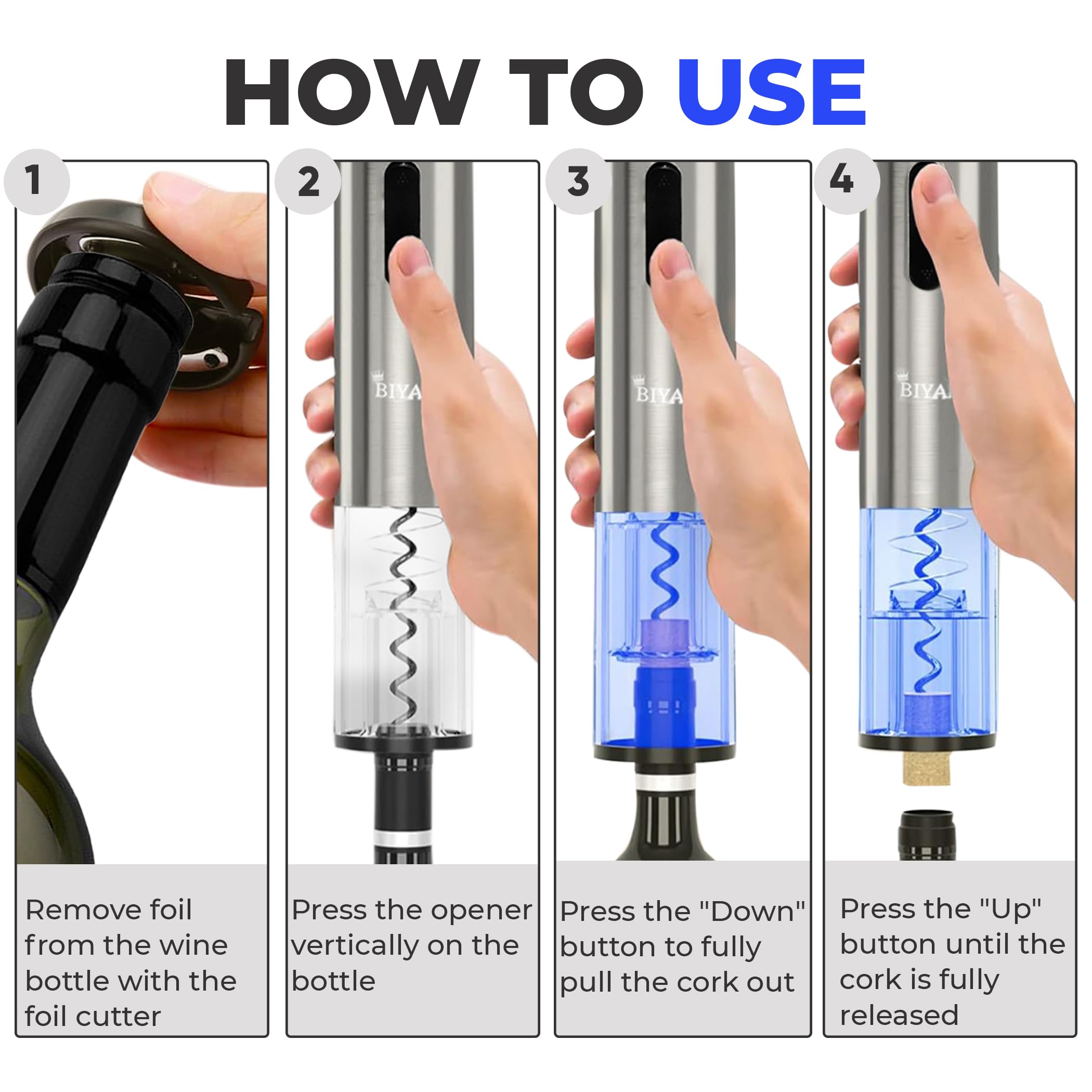 HOW TO USE

1

Remove foil from the wine bottle with the foil cutter

2

BIYA

Press the opener vertically on the bottle

3

BIYA

Press the "Down" button to fully pull the cork out

4

BIYA

Press the "Up" button until the cork is fully released