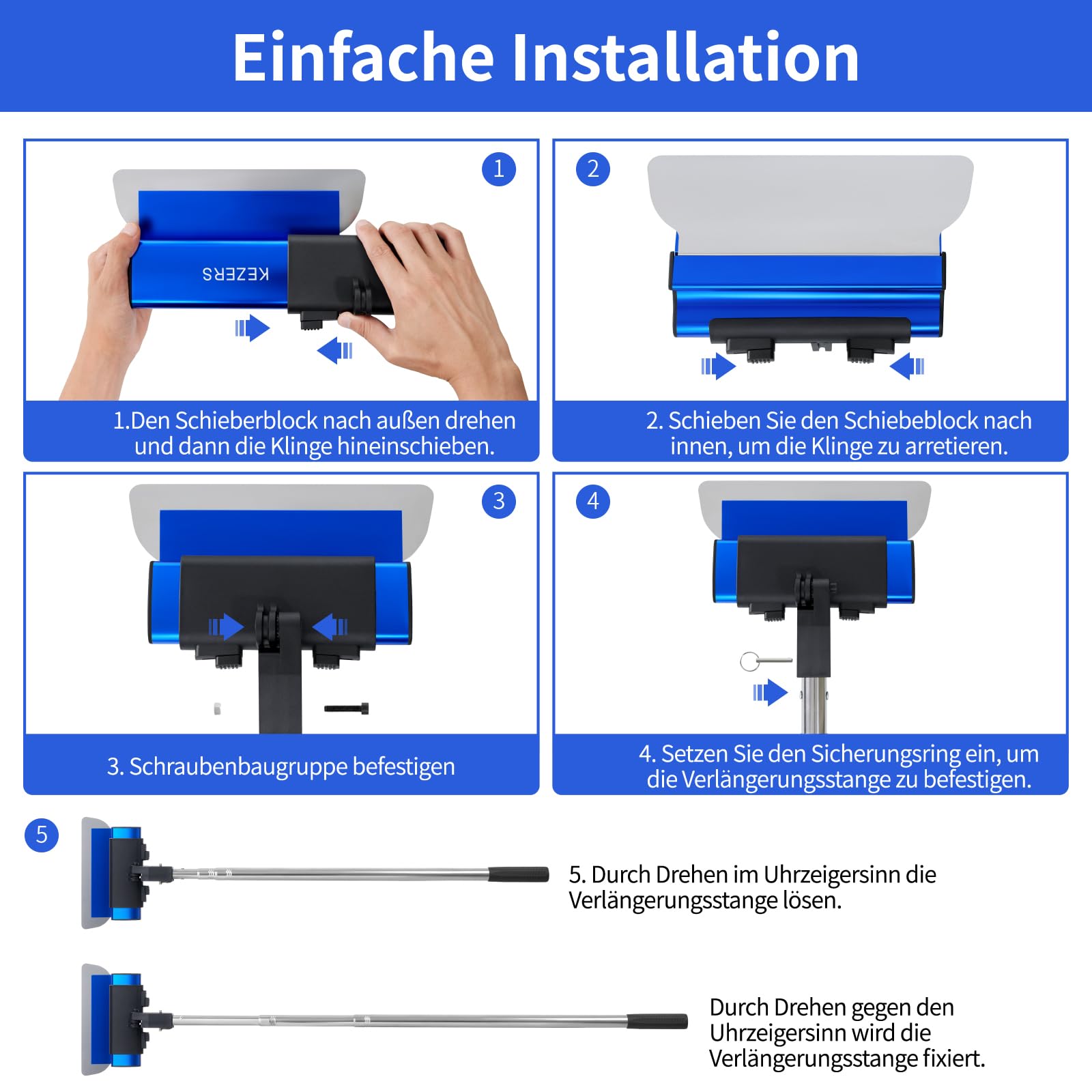 Einfache Installation

1

KEZERS

1.Den Schieberblock nach außen drehen und dann die Klinge hineinschieben.

2

2. Schieben Sie den Schiebeblock nach innen, um die Klinge zu arretieren.

3

3. Schraubenbaugruppe befestigen

4

4. Setzen Sie den Sicherungsring ein, um die Verlängerungsstange zu befestigen.

5

5. Durch Drehen im Uhrzeigersinn die Verlängerungsstange lösen.

Durch Drehen gegen den Uhrzeigersinn wird die Verlängerungsstange fixiert.