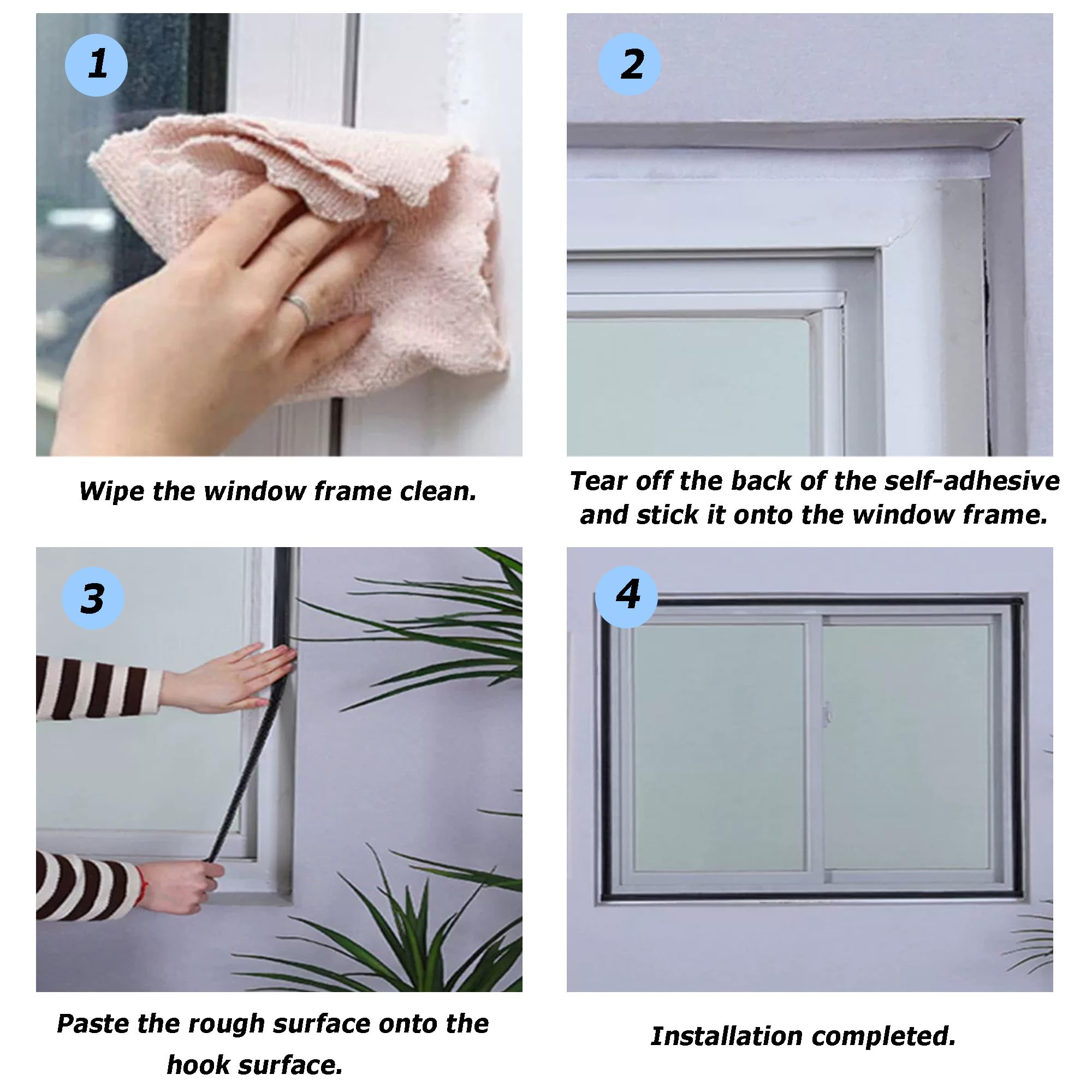 1

Wipe the window frame clean.

2

Tear off the back of the self-adhesive and stick it onto the window frame.

3

Paste the rough surface onto the hook surface.

4

Installation completed.