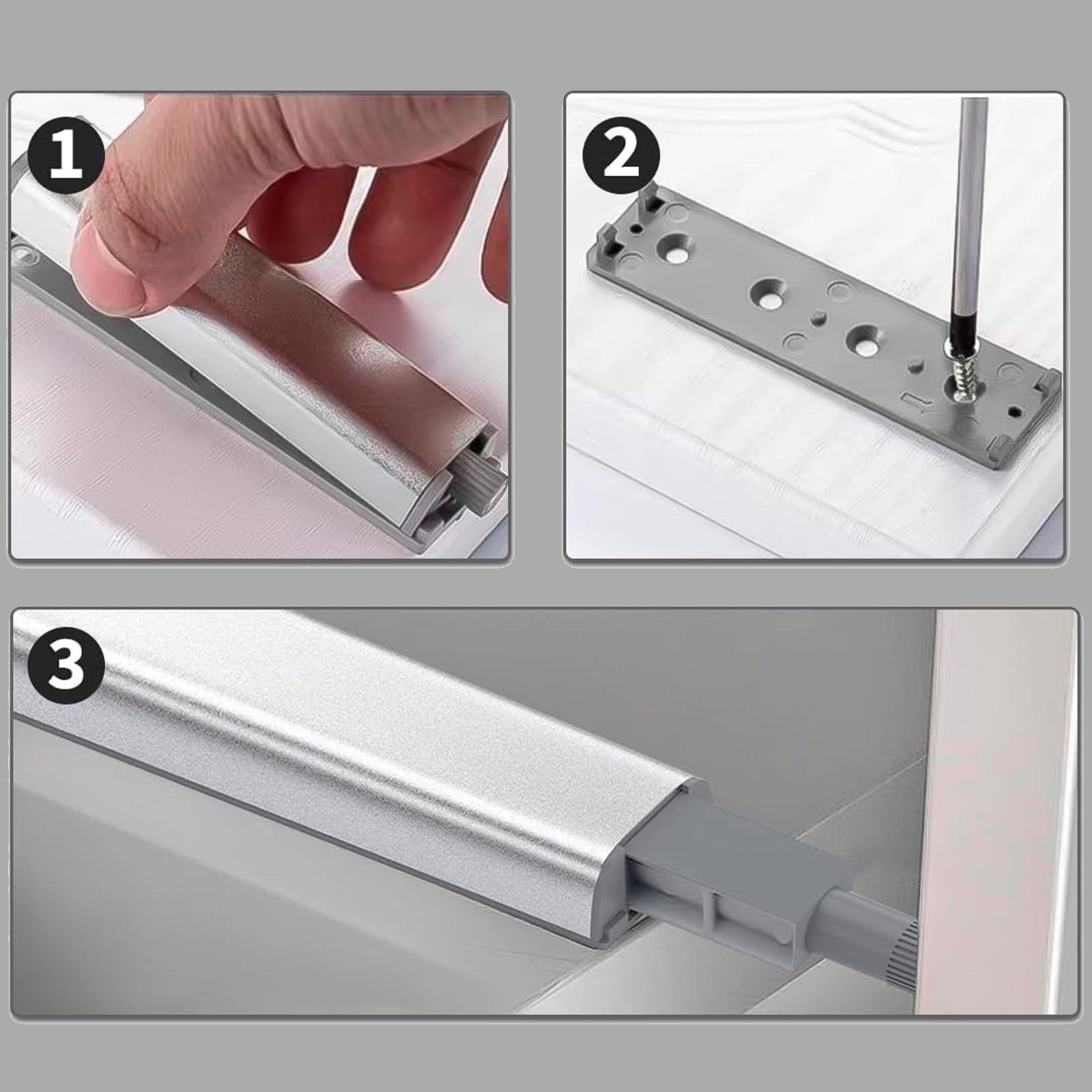 1

2

3