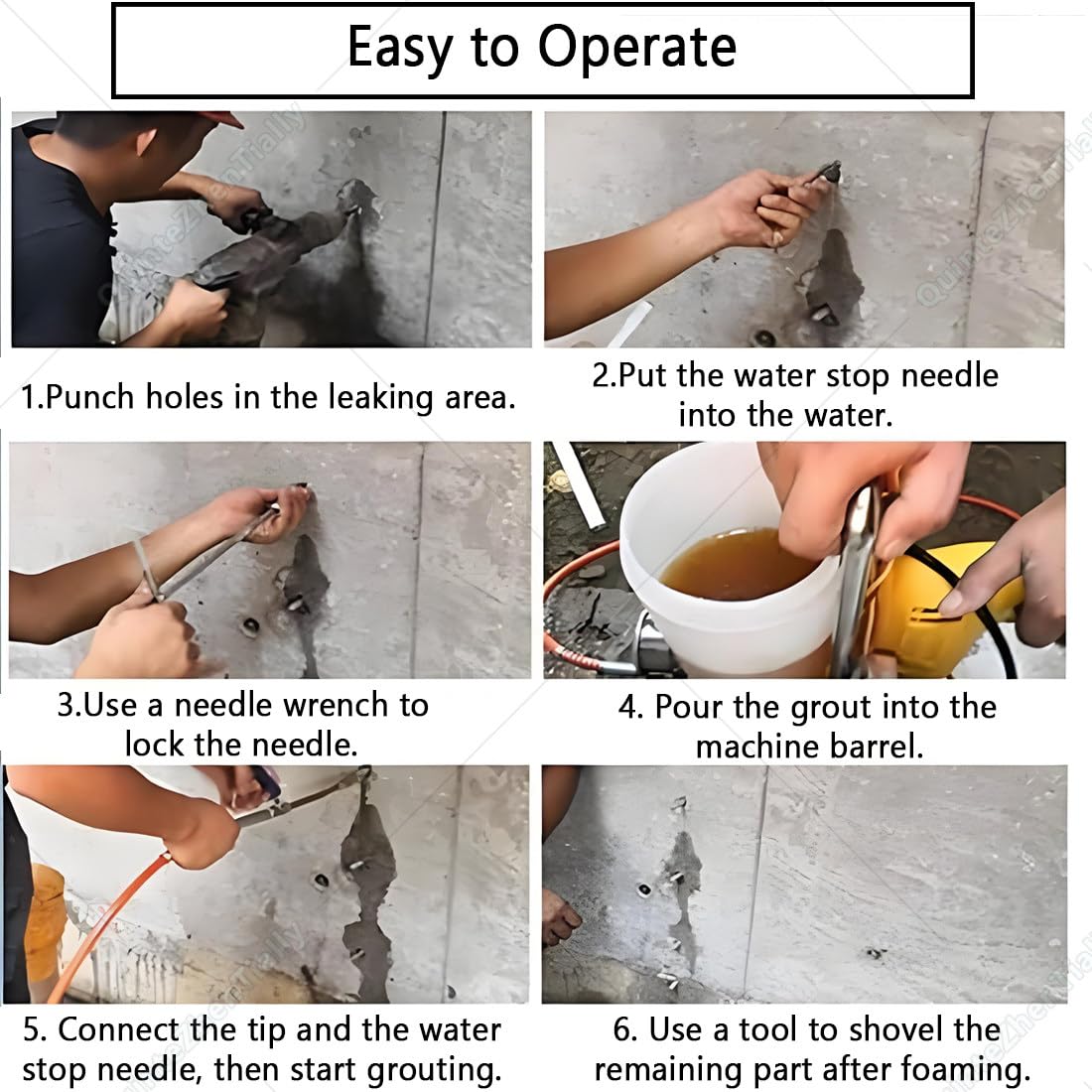 Easy to Operate

1.Punch holes in the leaking area.

2.Put the water stop needle into the water.

3.Use a needle wrench to lock the needle.

4. Pour the grout into the machine barrel.

5. Connect the tip and the water stop needle, then start grouting.

6. Use a tool to shovel the remaining part after foaming.