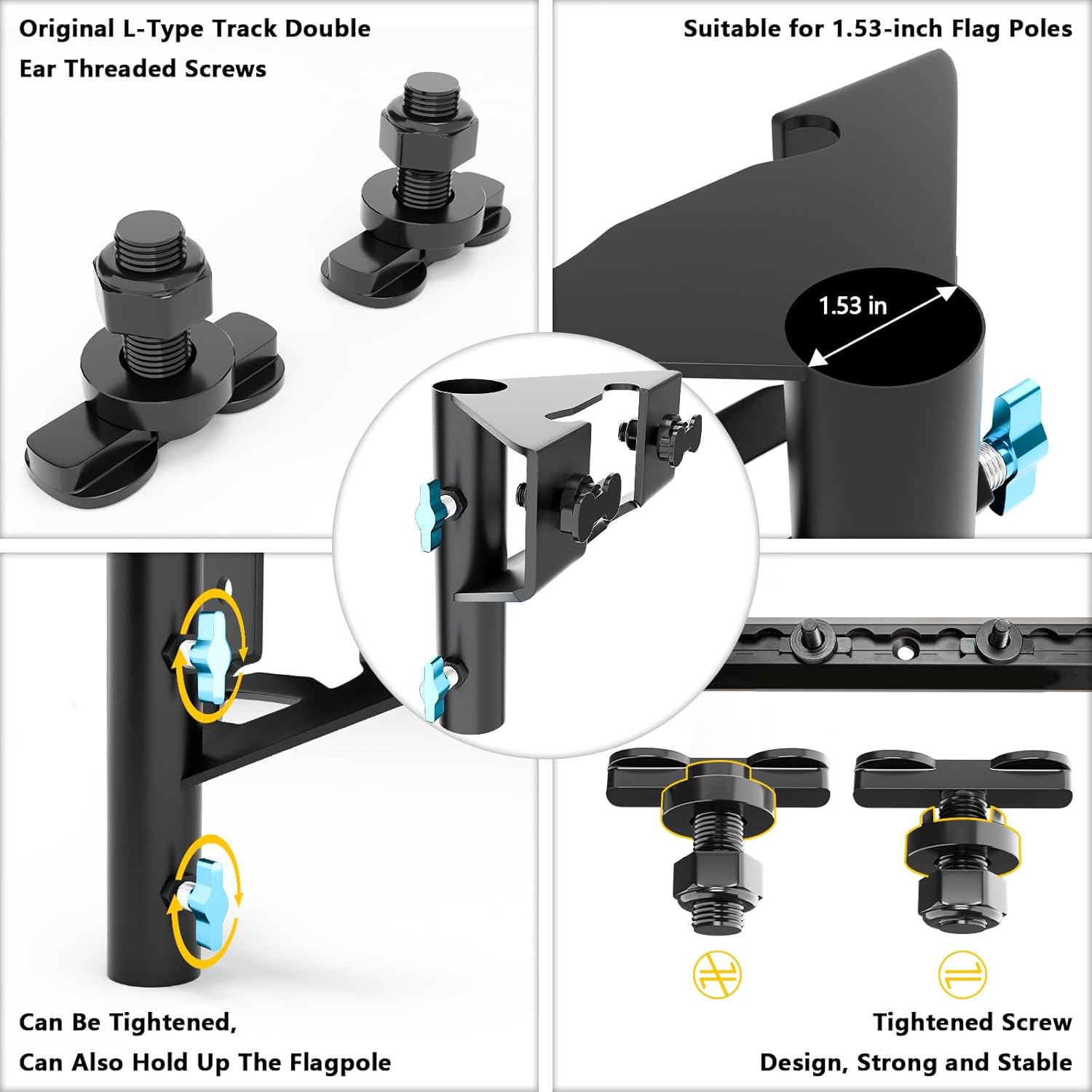 Original L-Type Track Double Ear Threaded Screws

Suitable for 1.53-inch Flag Poles

1.53 in

Can Be Tightened, Can Also Hold Up The Flagpole

Tightened Screw Design, Strong and Stable