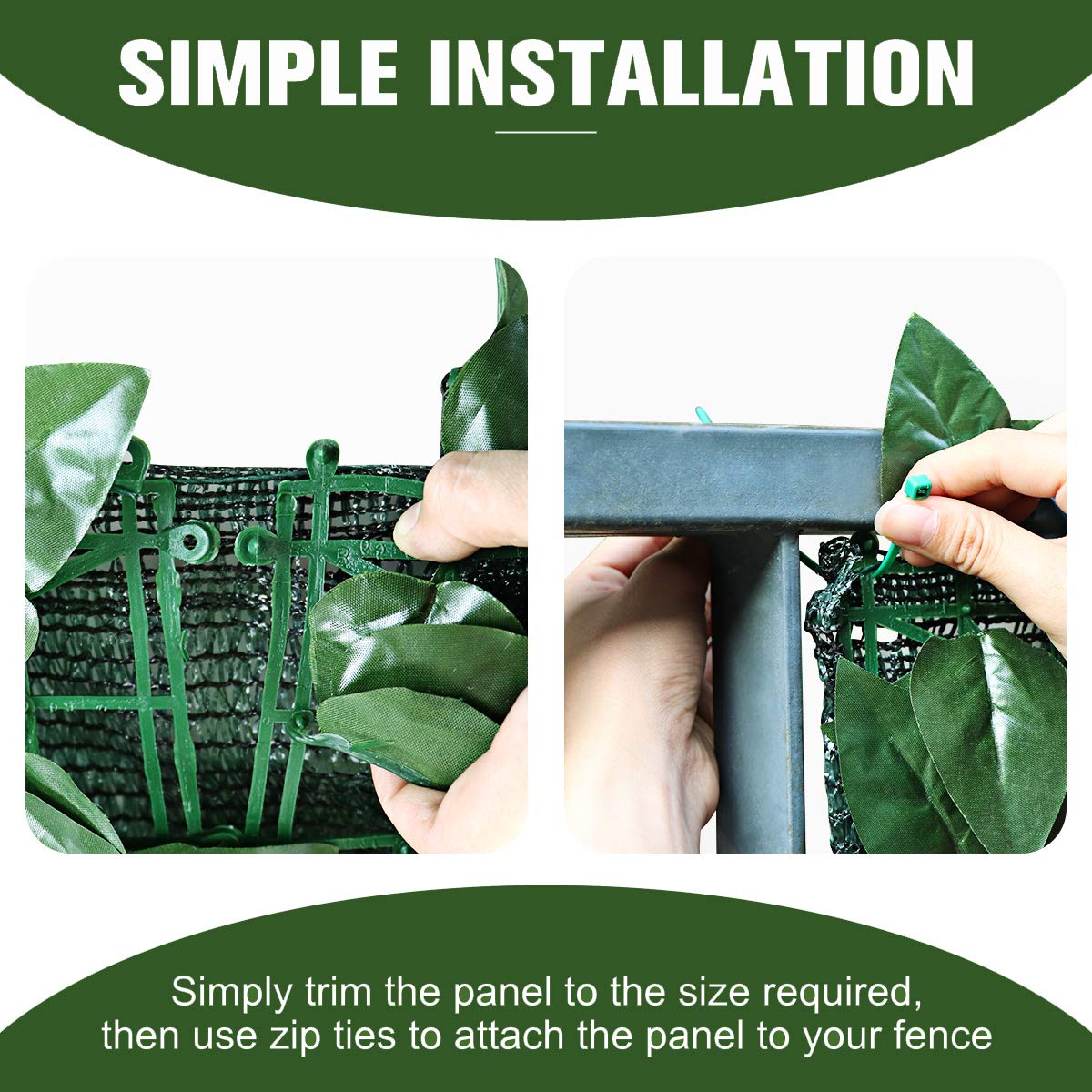 SIMPLE INSTALLATION

Simply trim the panel to the size required, then use zip ties to attach the panel to your fence