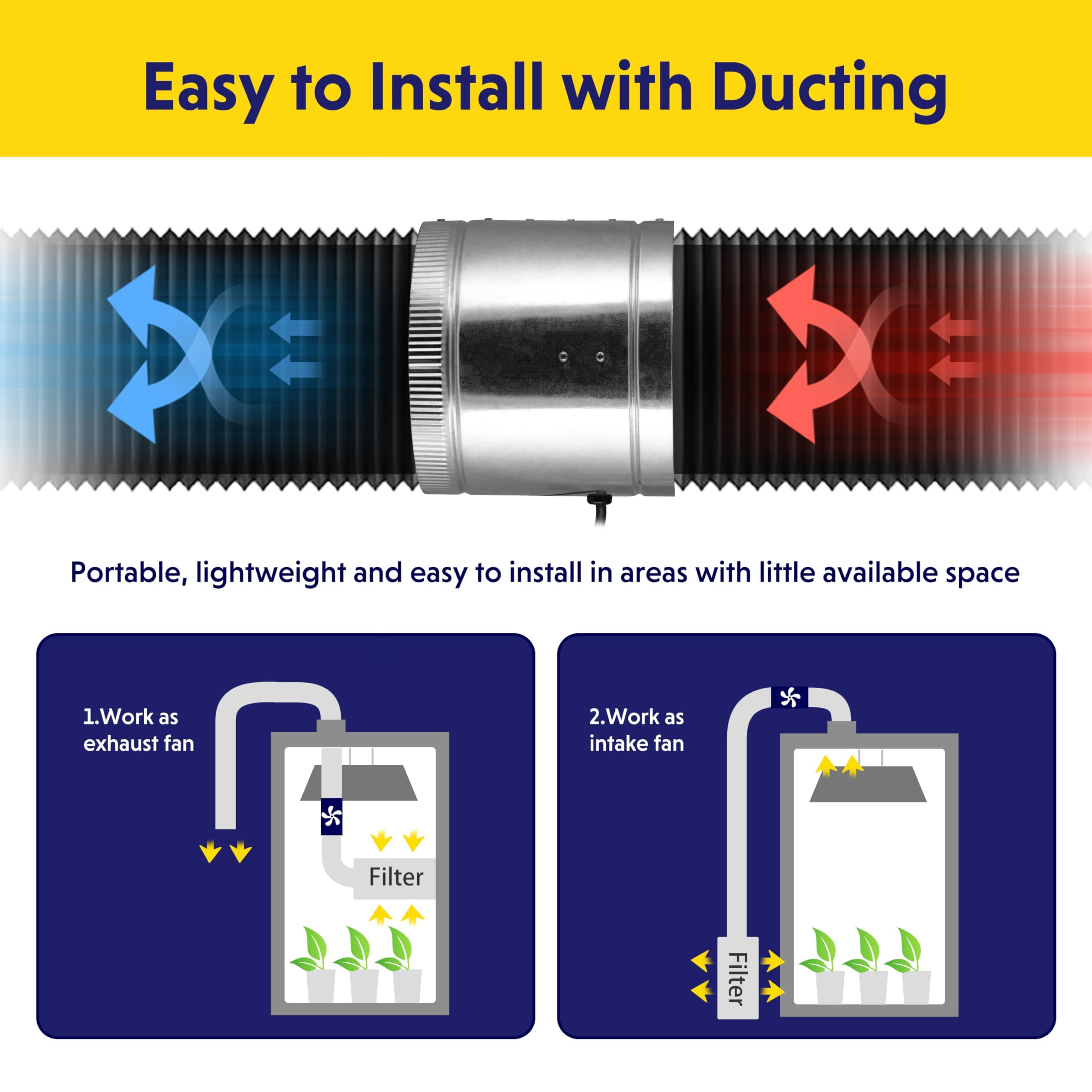 Easy to Install with Ducting

Portable, lightweight and easy to install in areas with little available space

1.Work as exhaust fan

Filter

2.Work as intake fan

Filter