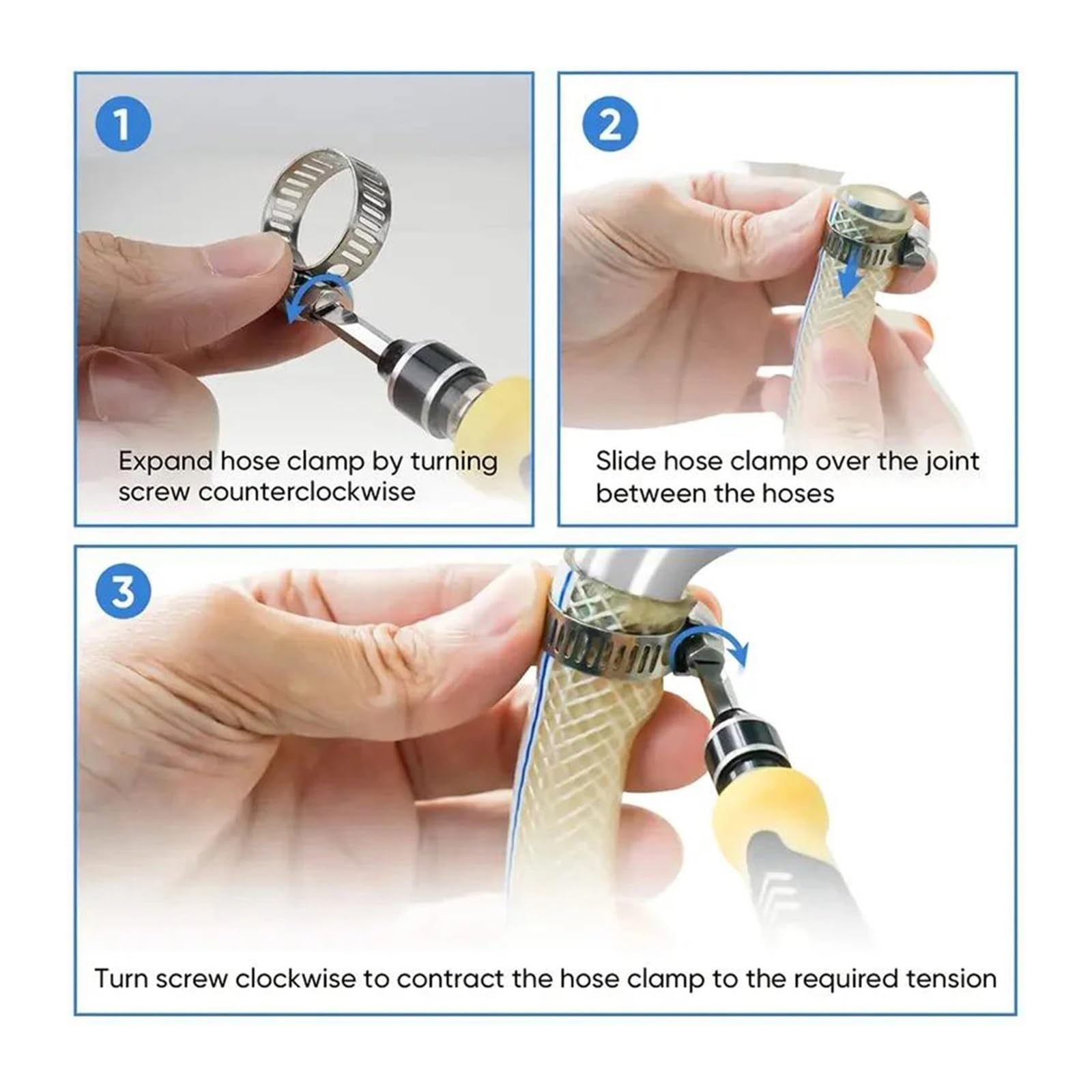 1

Expand hose clamp by turning screw counterclockwise

2

Slide hose clamp over the joint between the hoses

3

Turn screw clockwise to contract the hose clamp to the required tension