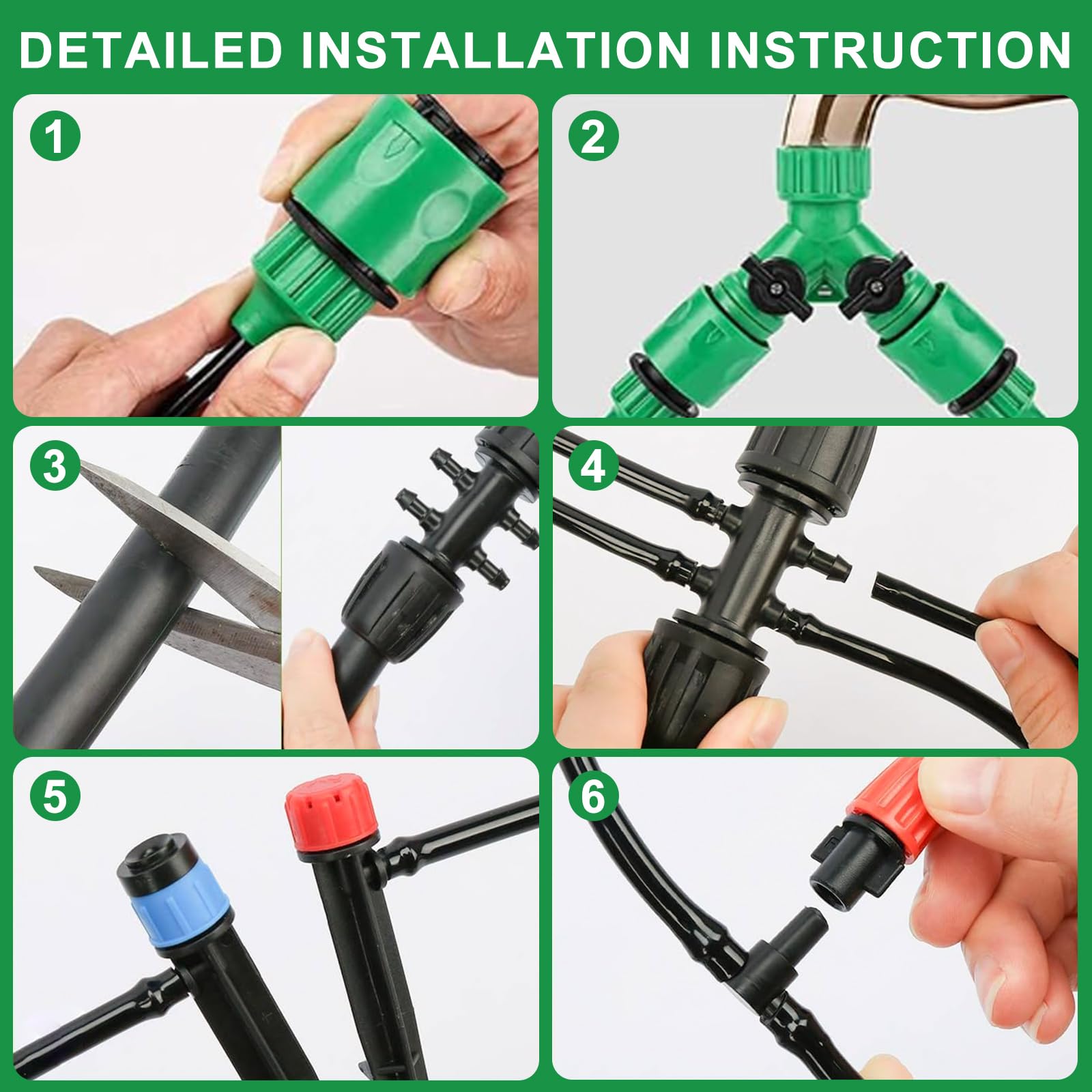 DETAILED INSTALLATION INSTRUCTION

1

2

3

4

5

6