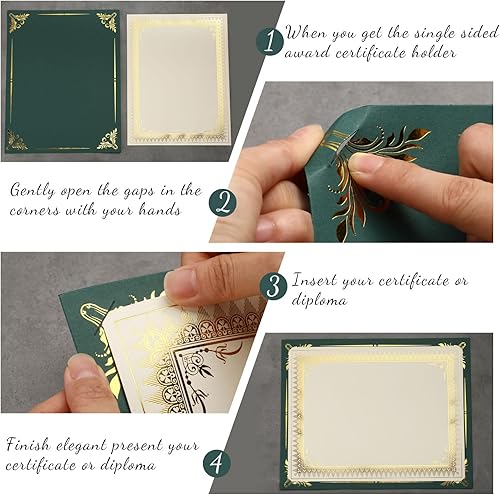 1 When you get the single sided award certificate holder

Gently open the gaps in the corners with your hands 2

3 Insert your certificate or diploma

Finish elegant present your certificate or diploma 4