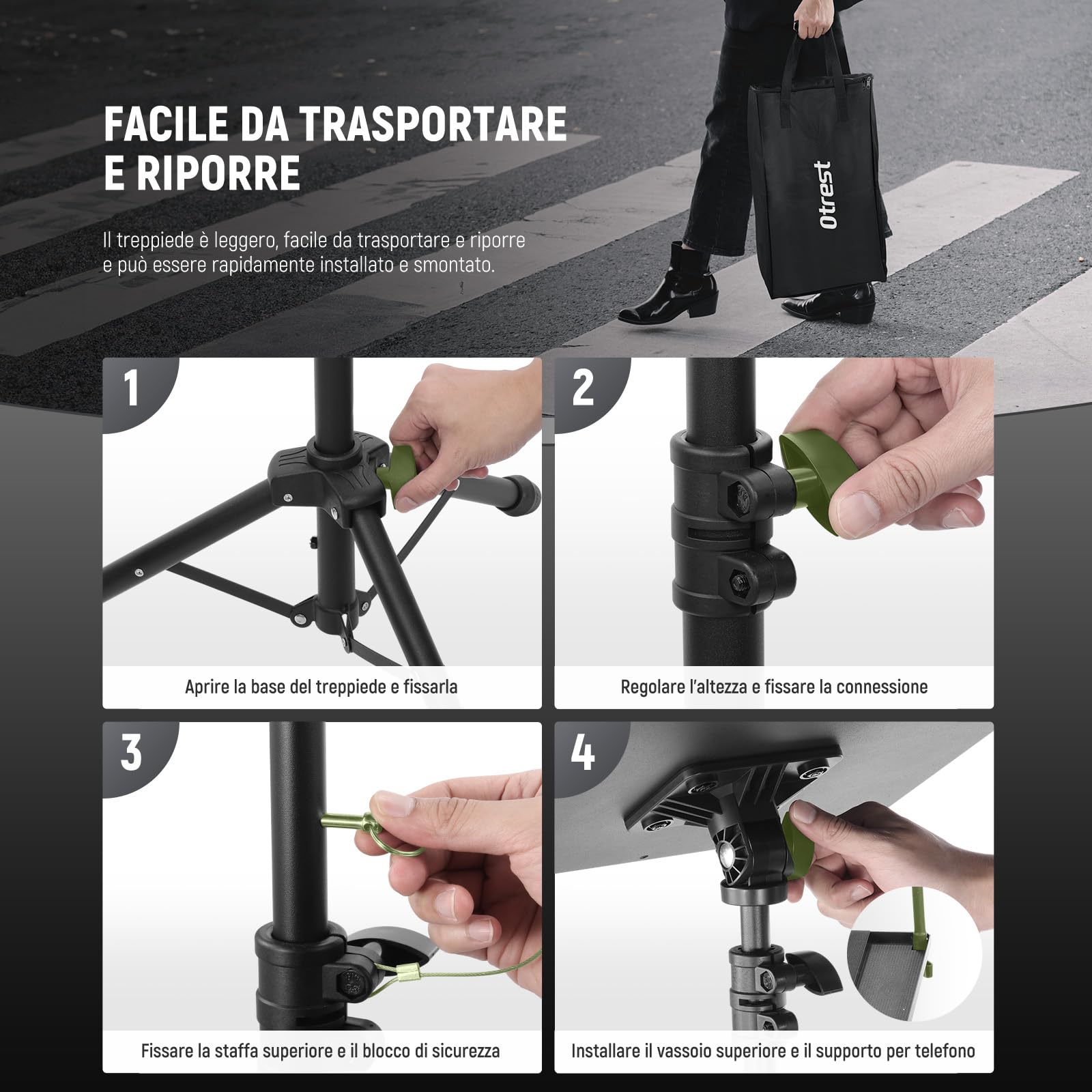 FACILE DA TRASPORTARE E RIPORRE

Il treppiede è leggero, facile da trasportare e riporre e può essere rapidamente installato e smontato.

Otrest

1

Aprire la base del treppiede e fissarla

2

Regolare l'altezza e fissare la connessione

3

Fissare la staffa superiore e il blocco di sicurezza

4

Installare il vassoio superiore e il supporto per telefono