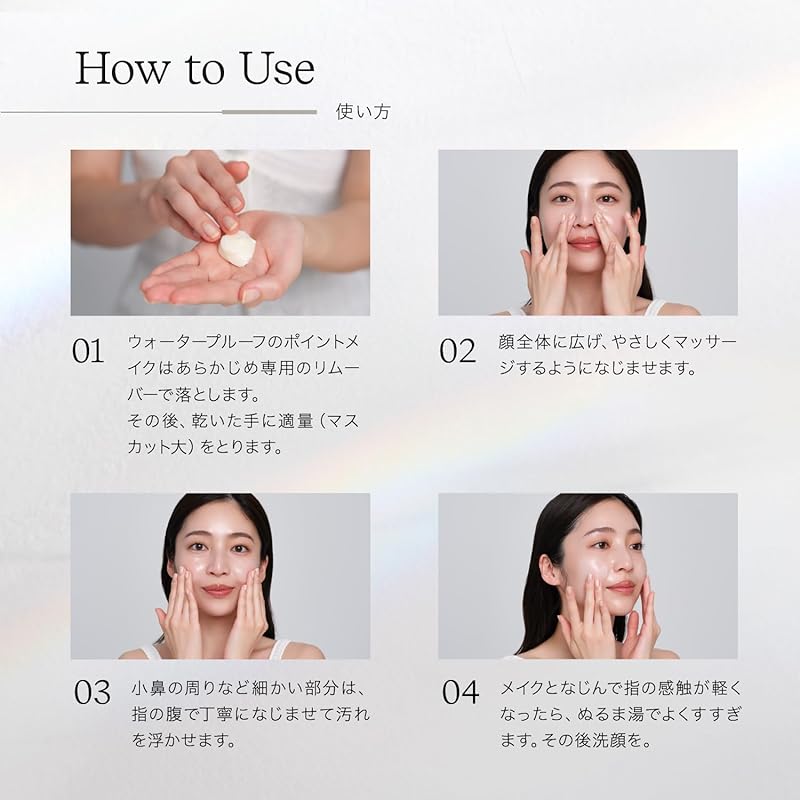 How to Use

使い方

01 ウォータープルーフのポイントメイクはあらかじめ専用のリムーバーで落とします。
その後、乾いた手に適量（マスカット大）をとります。

02 顔全体に広げ、やさしくマッサージするようになじませます。

03 小鼻の周りなど細かい部分は、指の腹で丁寧になじませて汚れを浮かせます。

04 メイクとなじんで指の感触が軽くなったら、ぬるま湯でよくすすぎます。その後洗顔を。