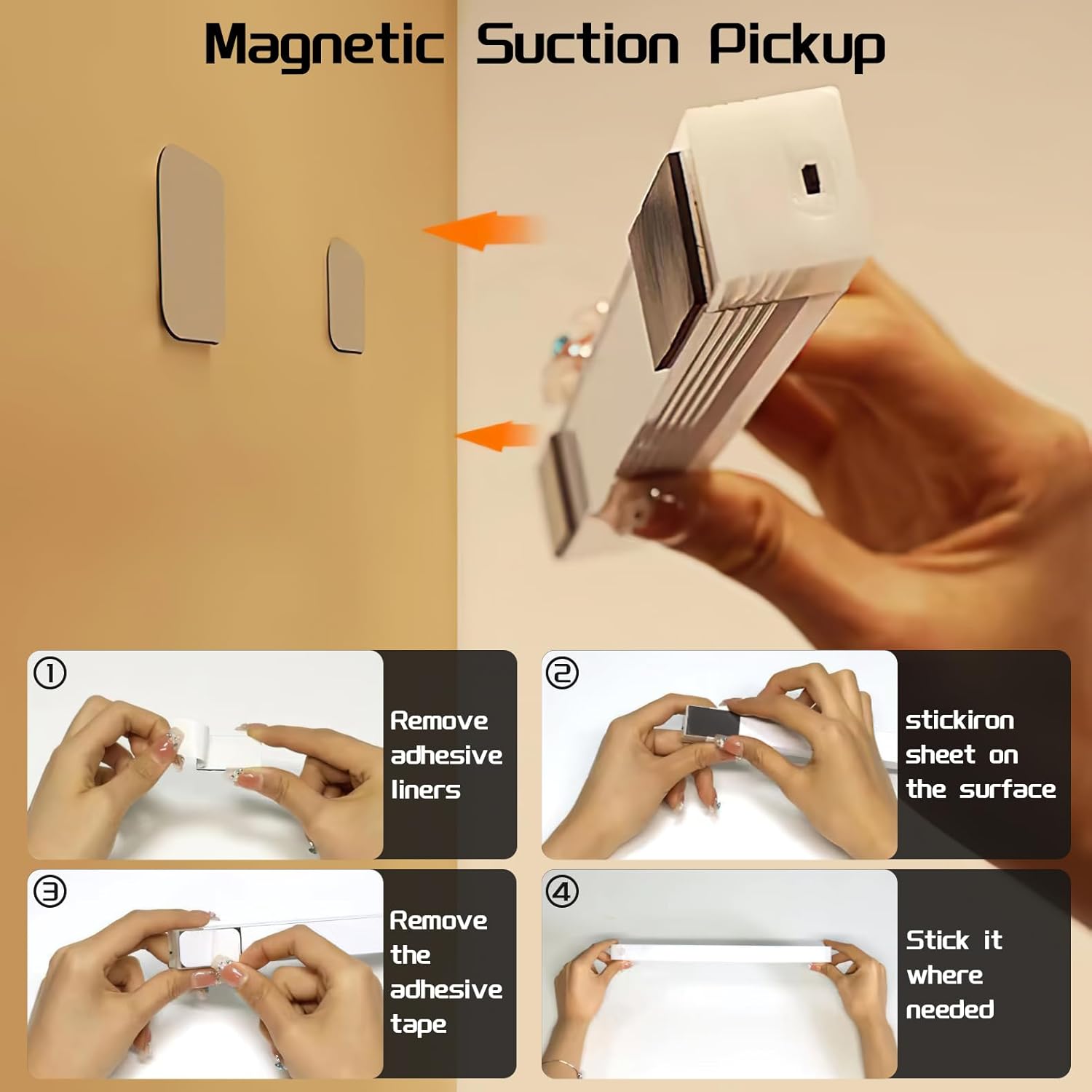 Magnetic Suction Pickup

①

Remove adhesive liners

②

stickiron sheet on the surface

③

Remove the adhesive tape

④

Stick it where needed