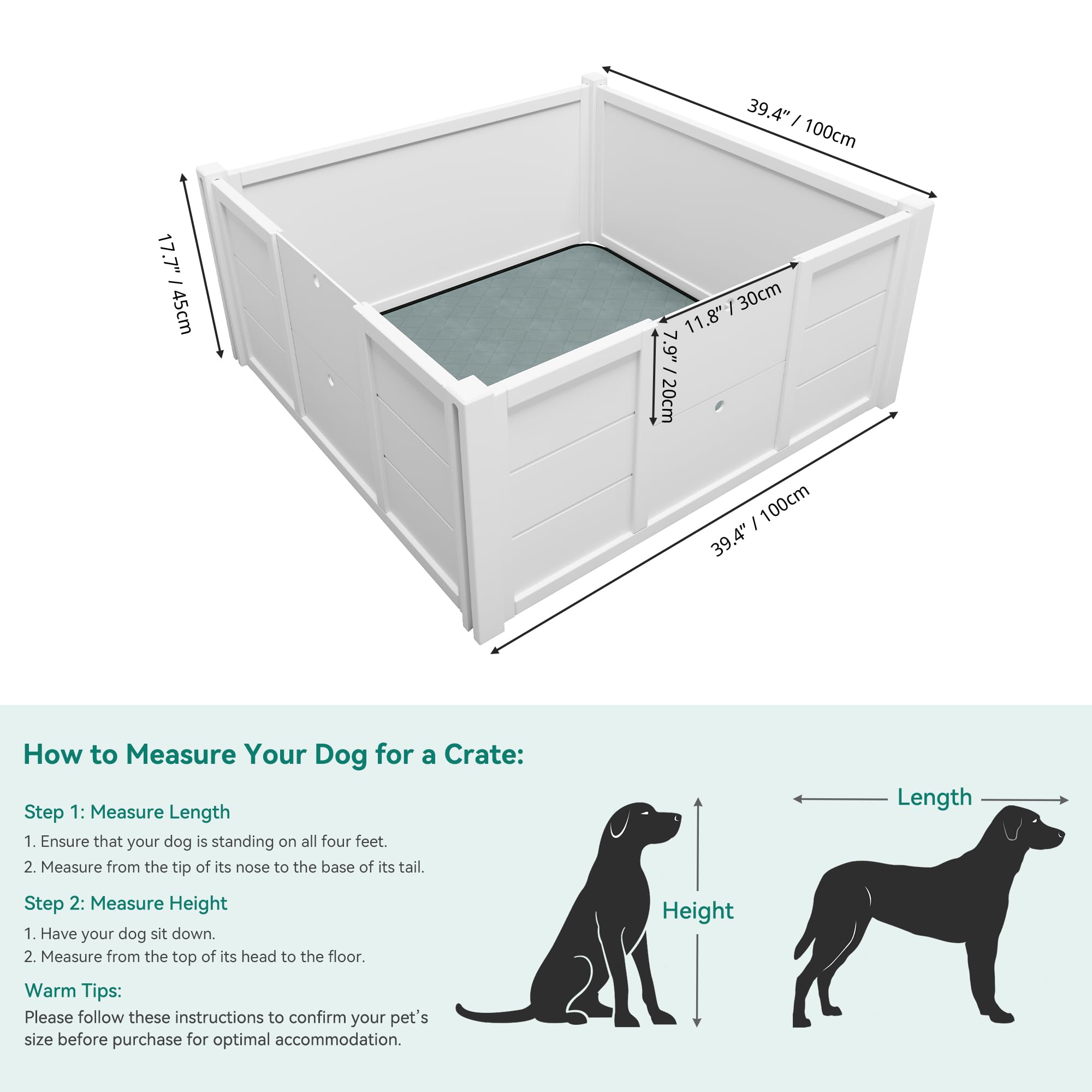 39.4" / 100cm

17.7" / 45cm

11.8" / 30cm

7.9" / 20cm

39.4" / 100cm

How to Measure Your Dog for a Crate:

Step 1: Measure Length

1. Ensure that your dog is standing on all four feet.

2. Measure from the tip of its nose to the base of its tail.

Step 2: Measure Height

1. Have your dog sit down.

2. Measure from the top of its head to the floor.

Warm Tips:

Please follow these instructions to confirm your pet's size before purchase for optimal accommodation.

Height

Length